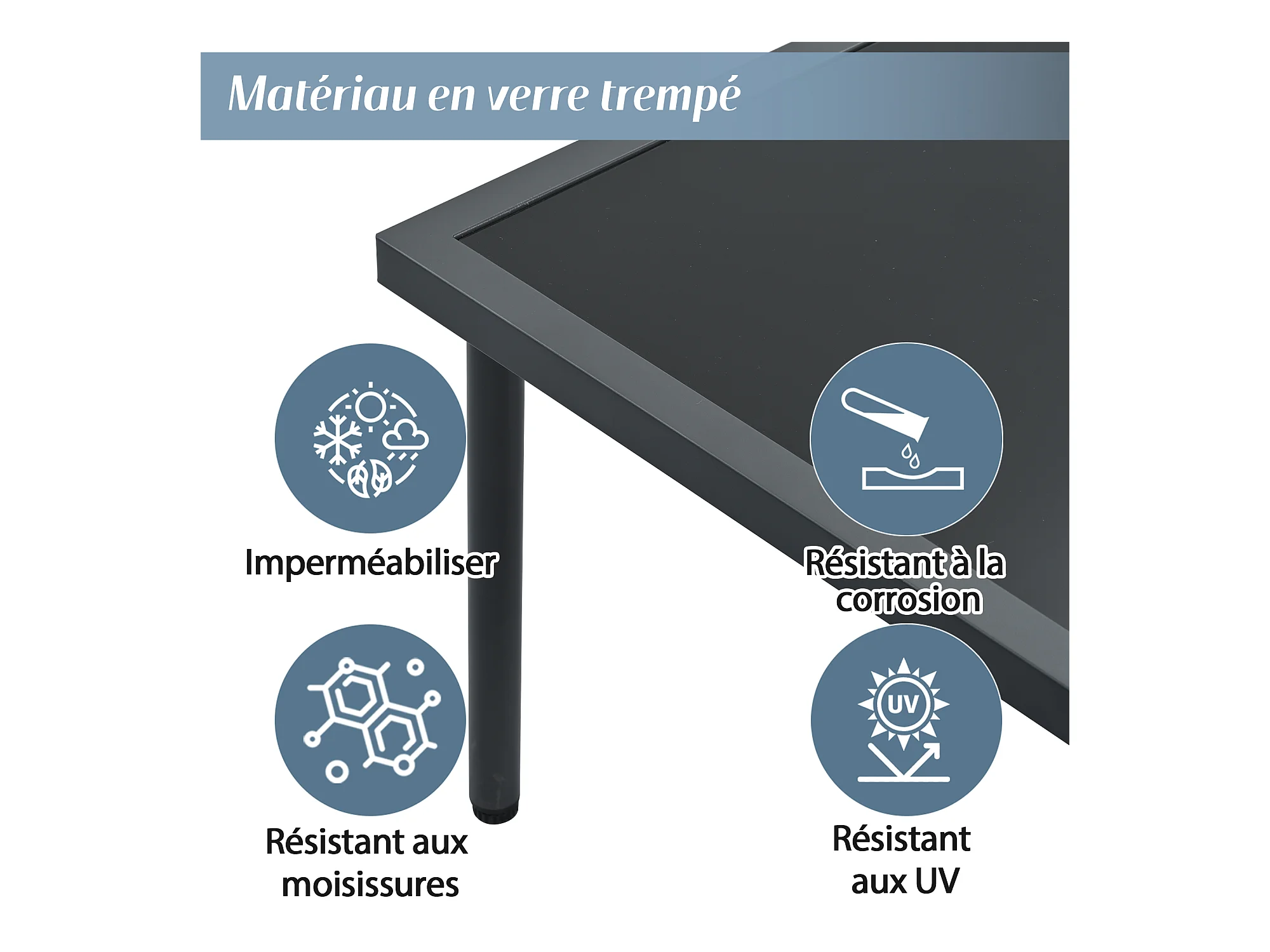 Matériau en verre trempé

Imperméabiliser

Résistant à la corrosion

Résistant aux moisissures

UV

Résistant aux UV