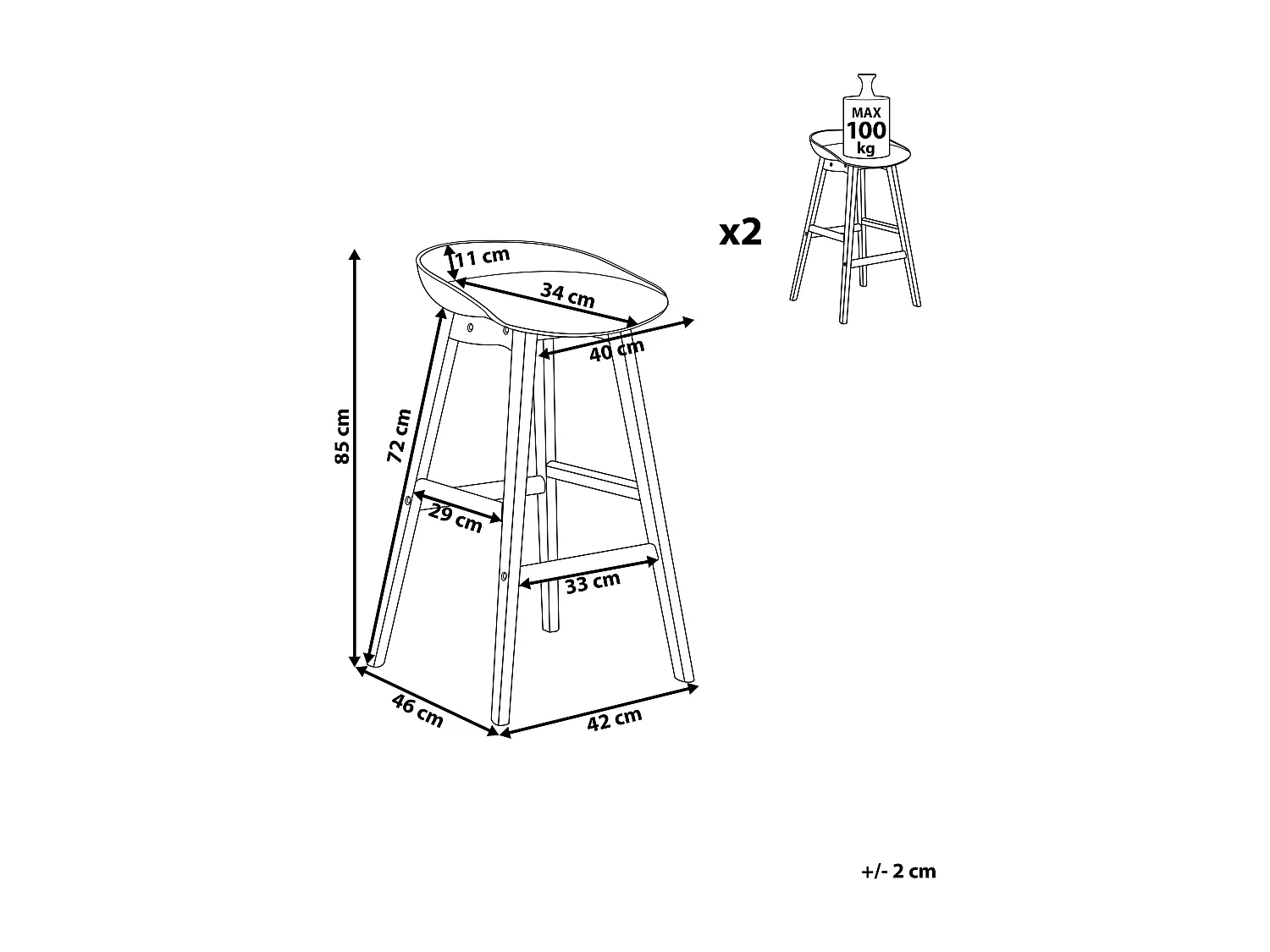 MAX
100
kg

x2

11 cm
34 cm
40 cm
85 cm
72 cm
29 cm
33 cm
46 cm
42 cm

+/- 2 cm