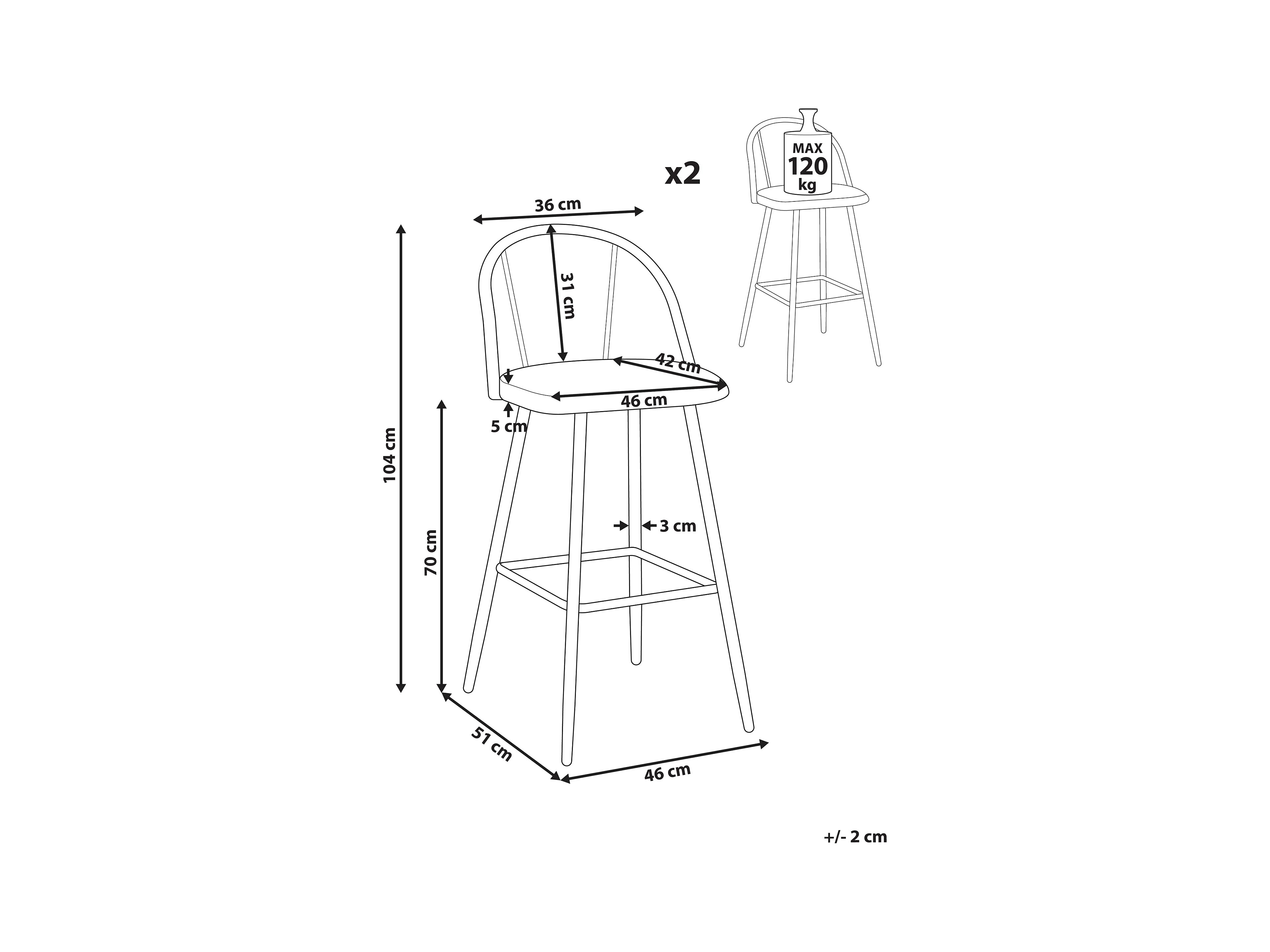 x2

MAX
120
kg

36 cm

31 cm

42 cm

46 cm

5 cm

104 cm

70 cm

3 cm

51 cm

46 cm

+/- 2 cm