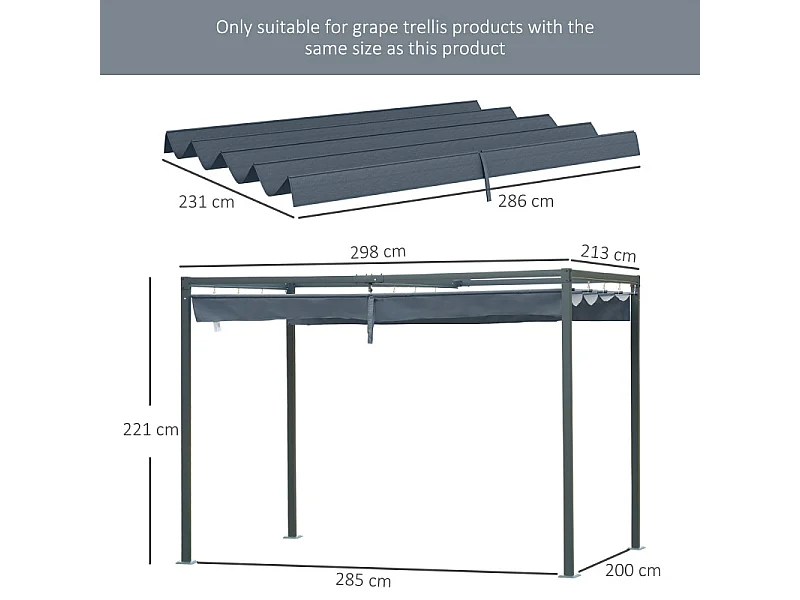 Only suitable for grape trellis products with the same size as this product

231 cm
286 cm

298 cm
213 cm
221 cm
285 cm
200 cm