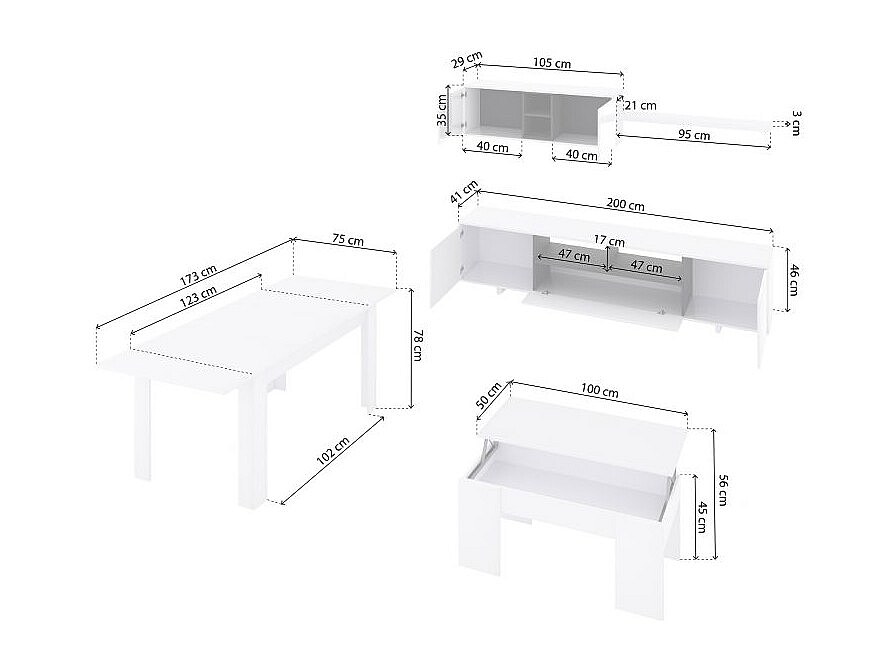 29 cm
105 cm
35 cm
21 cm
3 cm
95 cm
40 cm
40 cm
41 cm
200 cm
17 cm
47 cm
47 cm
46 cm
75 cm
173 cm
123 cm
78 cm
102 cm
50 cm
100 cm
56 cm
45 cm