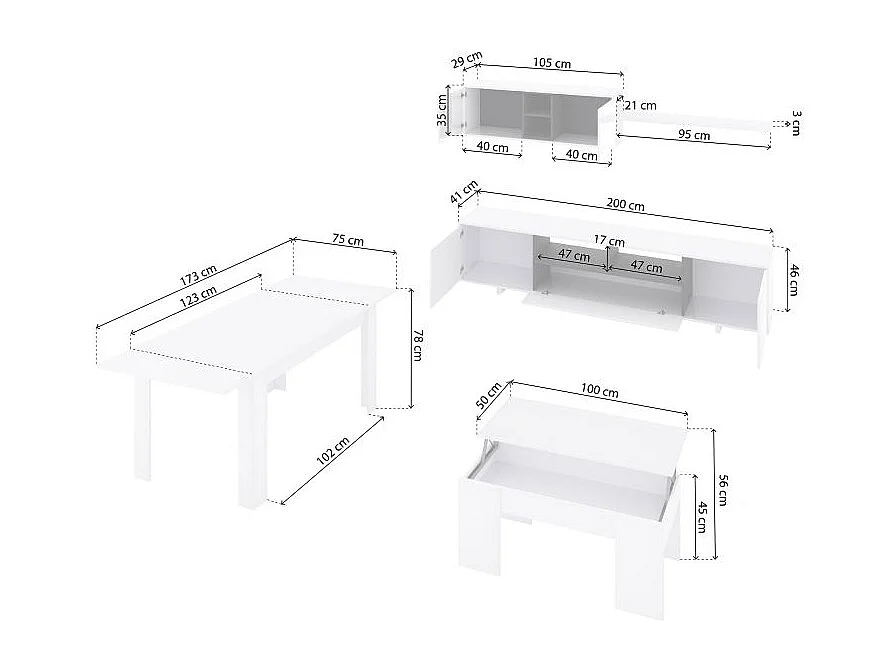 29 cm
105 cm
35 cm
21 cm
3 cm
95 cm
40 cm
40 cm
41 cm
200 cm
17 cm
47 cm
47 cm
46 cm
75 cm
173 cm
123 cm
78 cm
102 cm
50 cm
100 cm
56 cm
45 cm