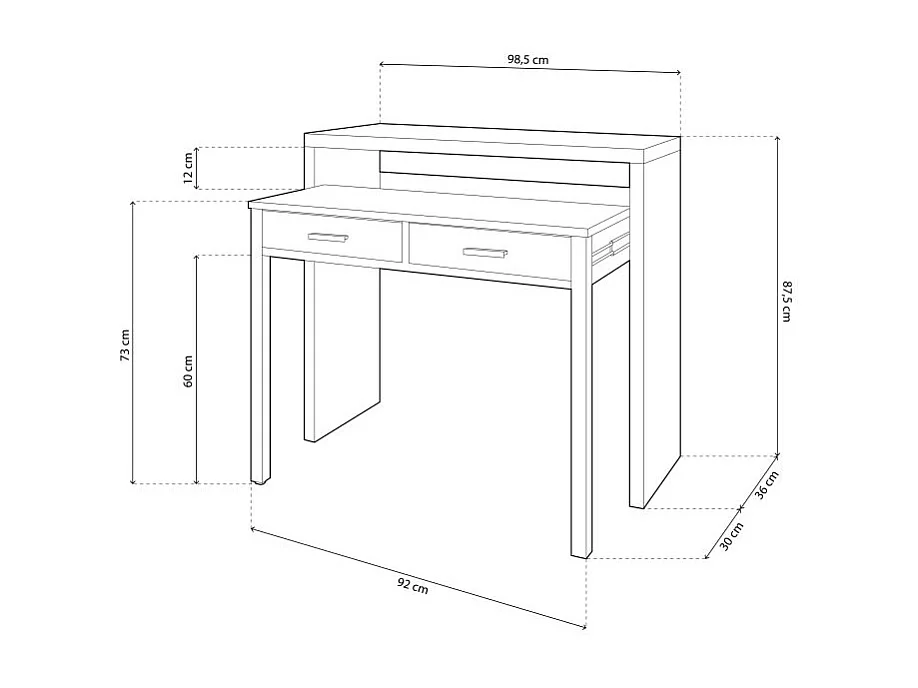 98,5 cm
12 cm
73 cm
60 cm
87,5 cm
36 cm
30 cm
92 cm