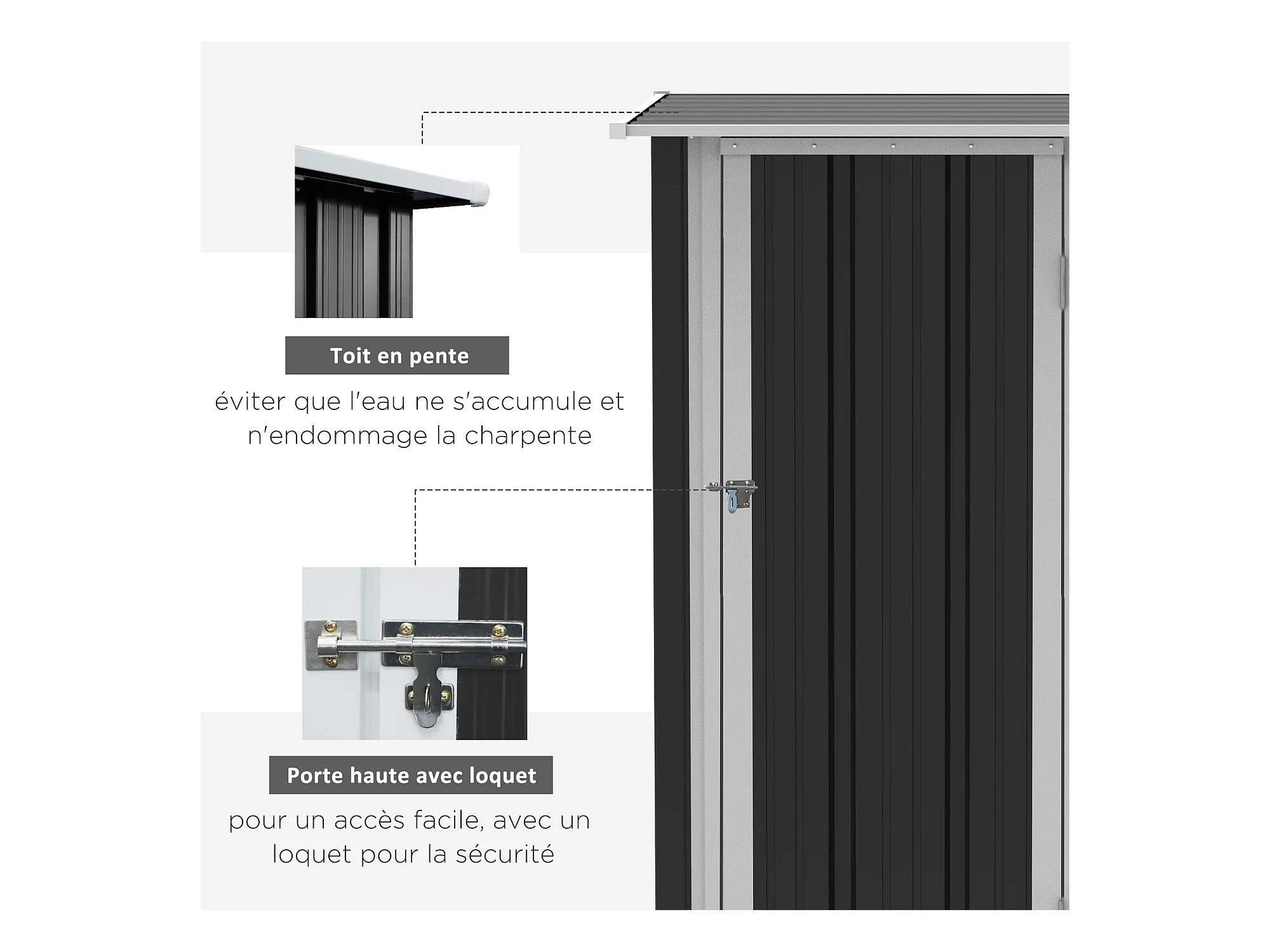 Toit en pente

éviter que l'eau ne s'accumule et n'endommage la charpente

Porte haute avec loquet

pour un accès facile, avec un loquet pour la sécurité