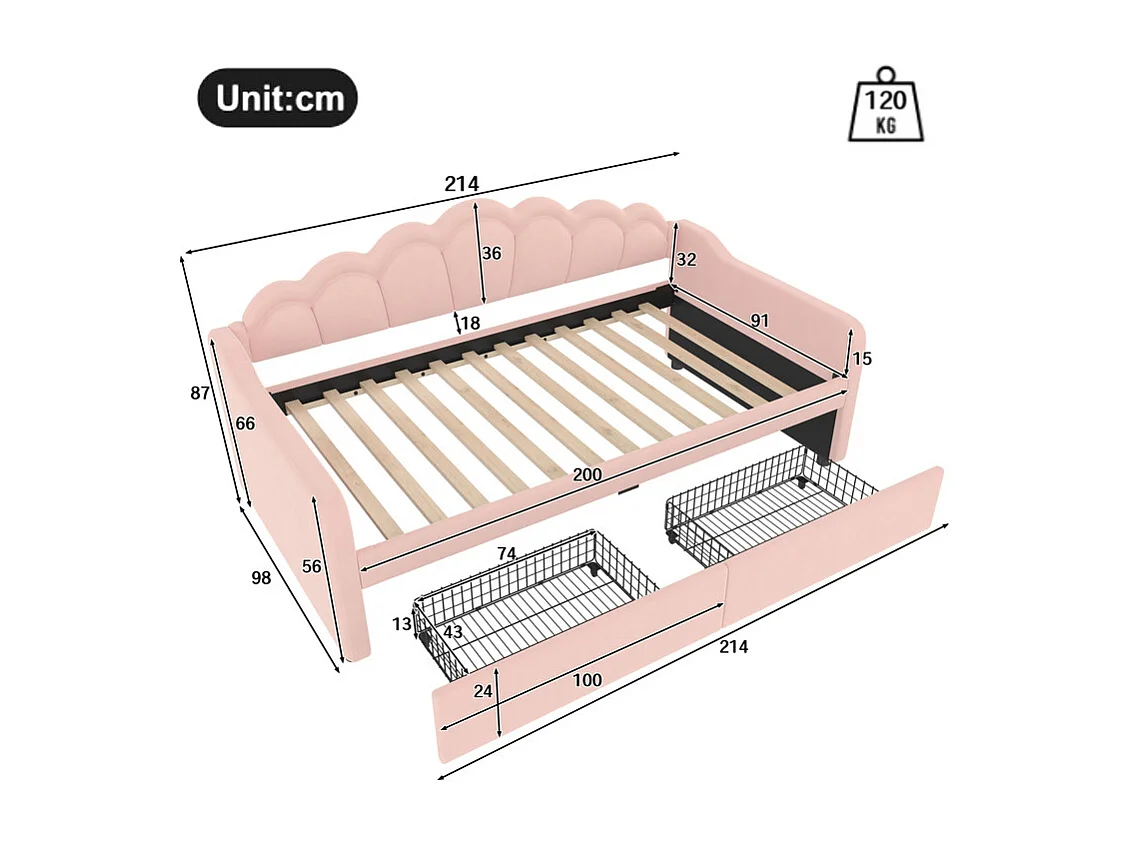 Unit:cm

120 KG

214

36

32

18

91

15

87

66

200

98

56

74

13

43

214

24

100