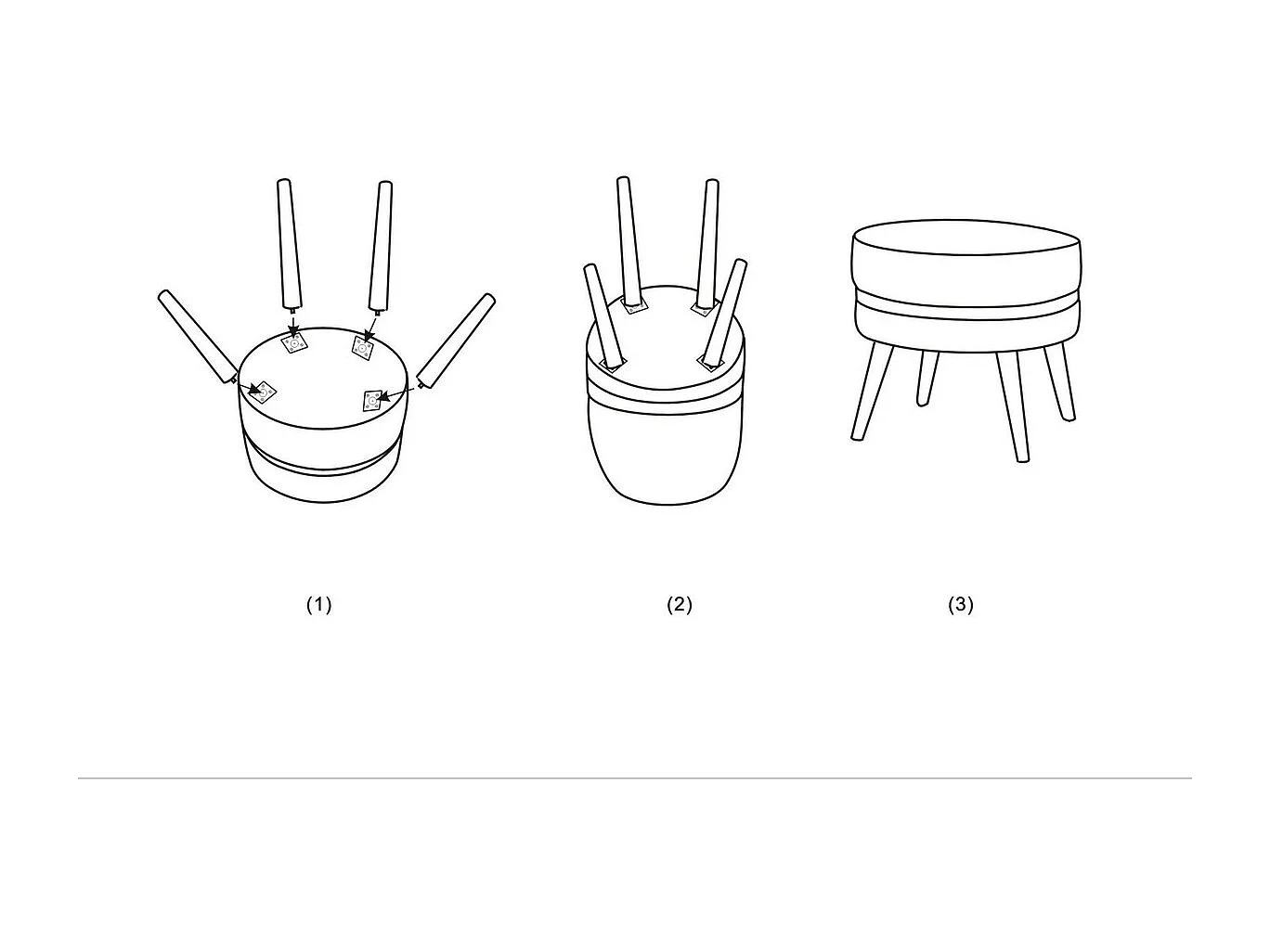 (1)

(2)

(3)