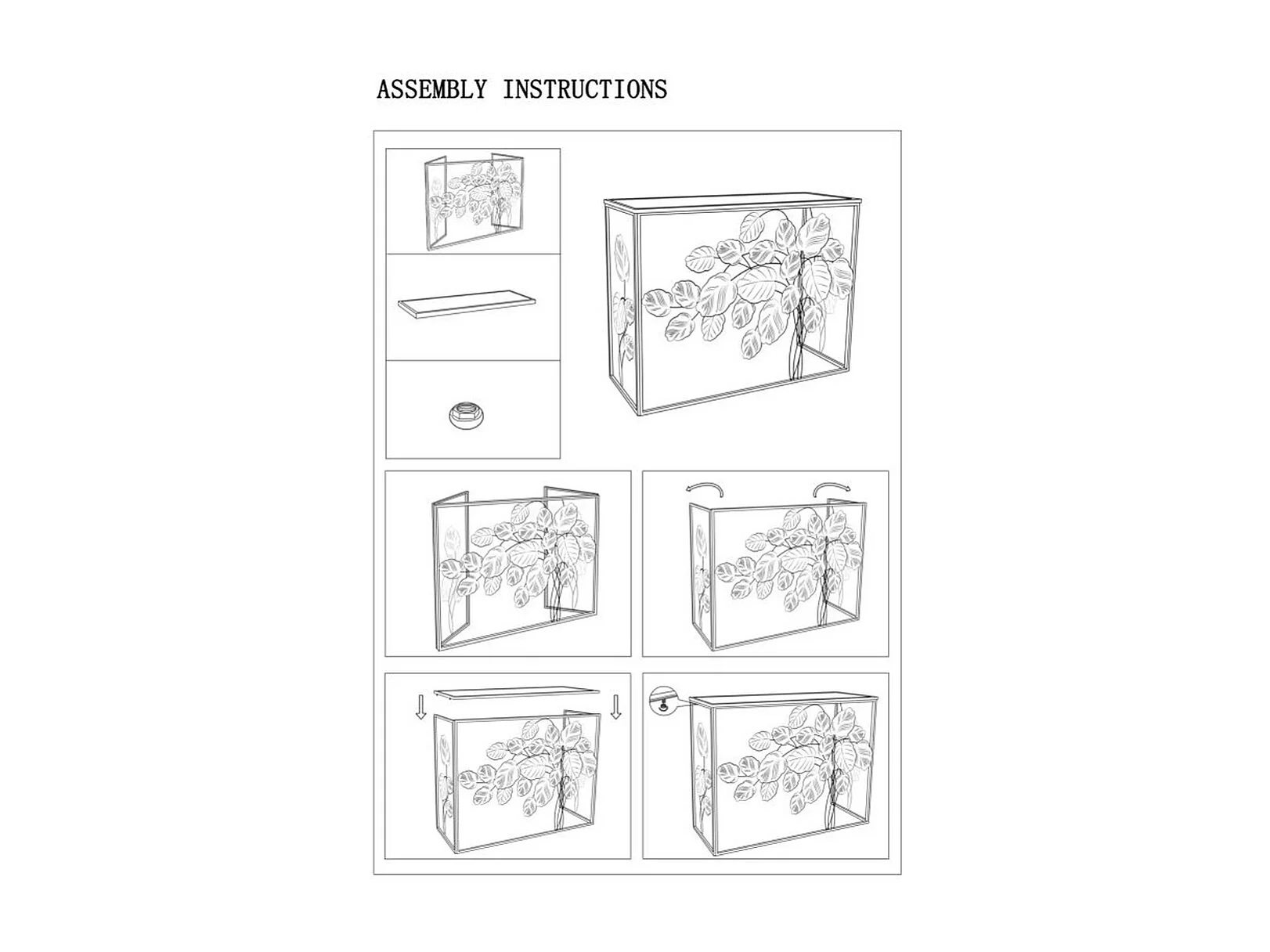 ASSEMBLY INSTRUCTIONS