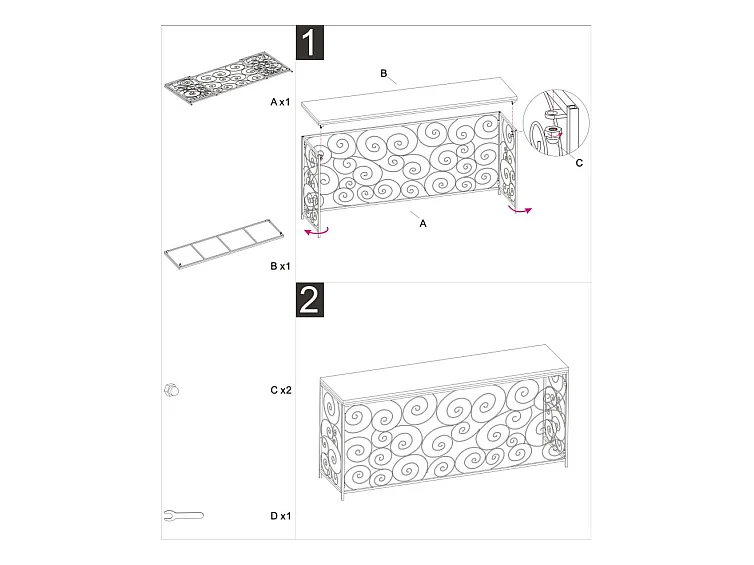 A x1

B x1

C x2

D x1

1

B

C

A

2