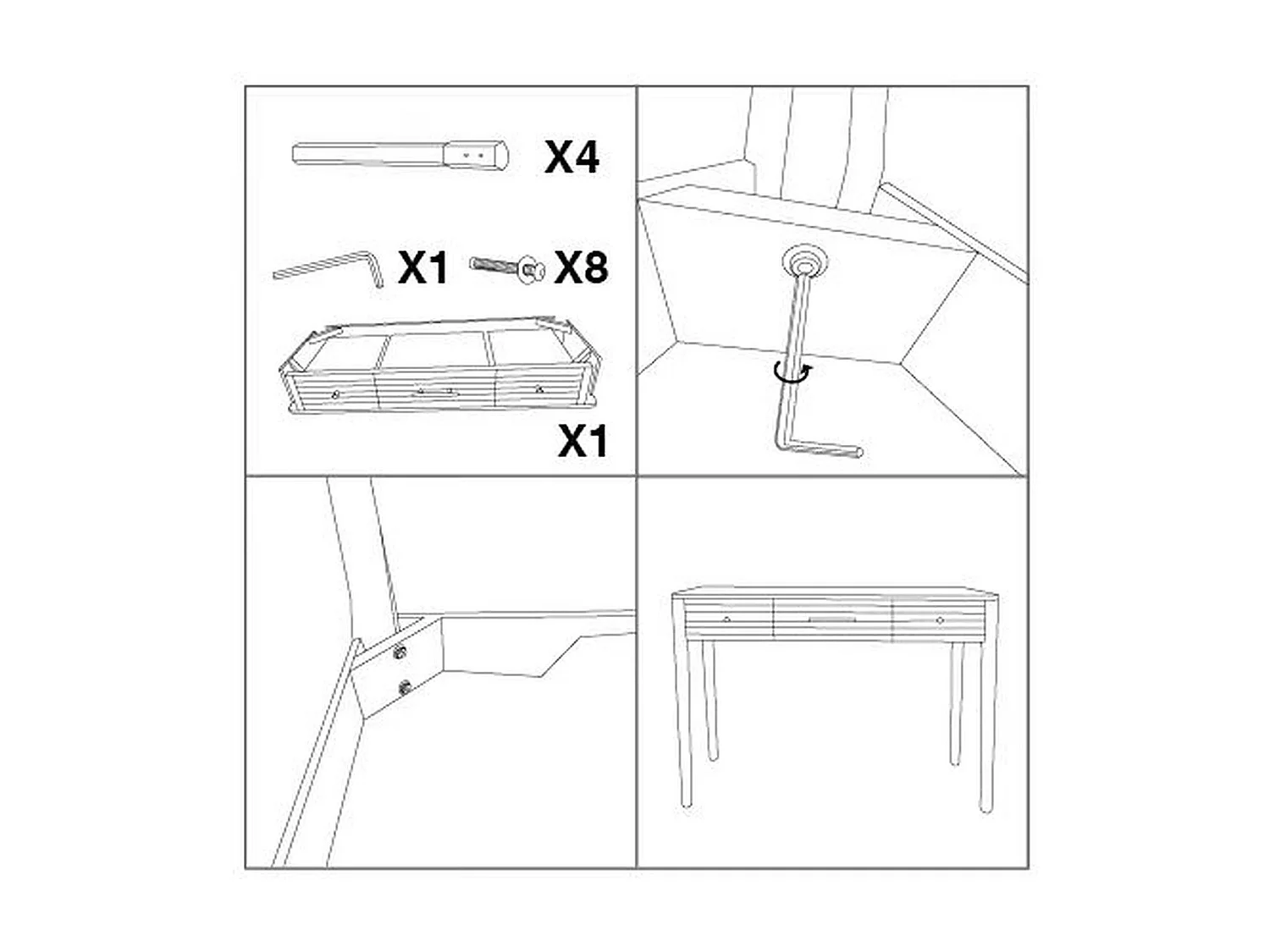 X4

X1 X8

X1