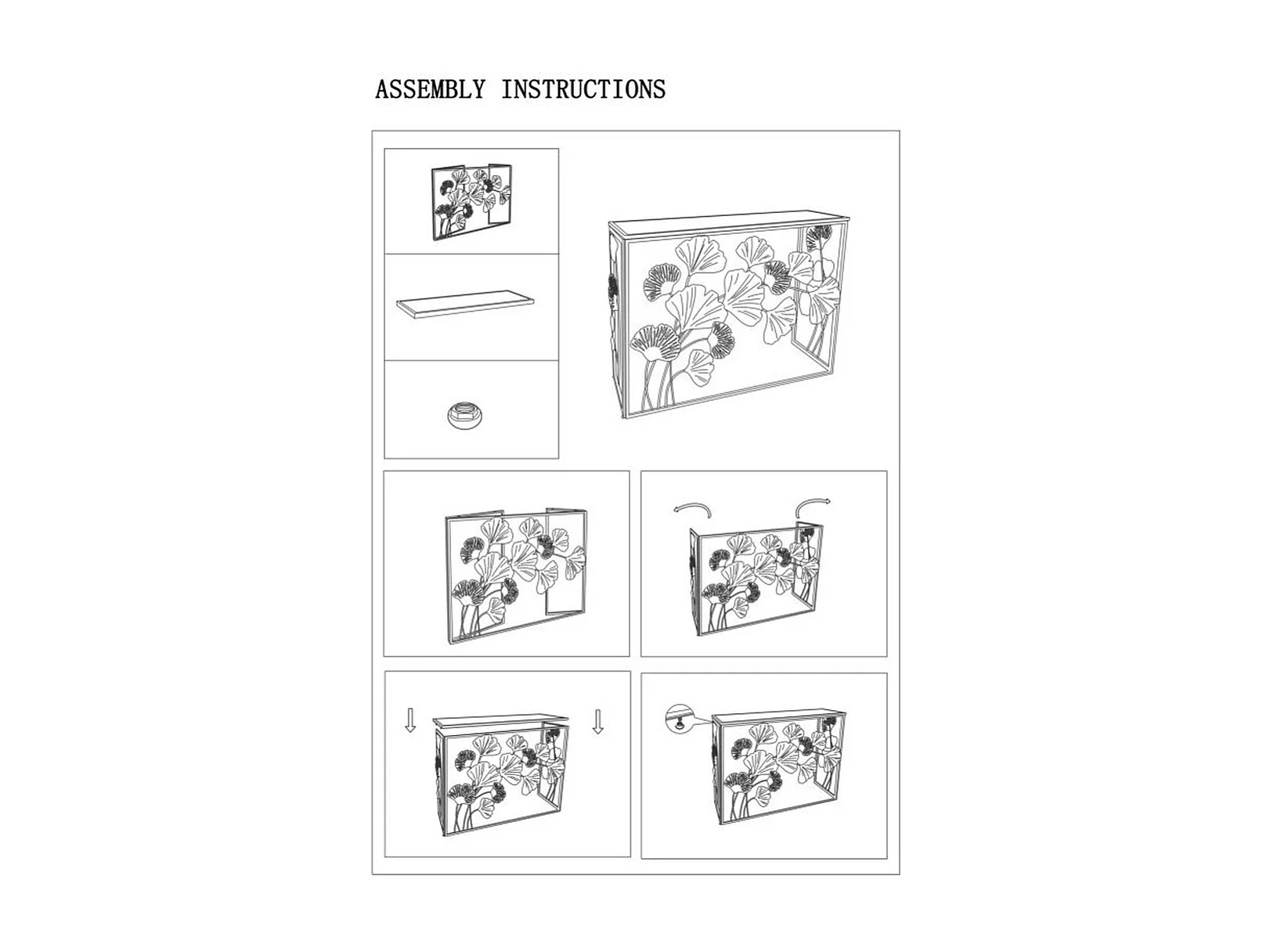 ASSEMBLY INSTRUCTIONS