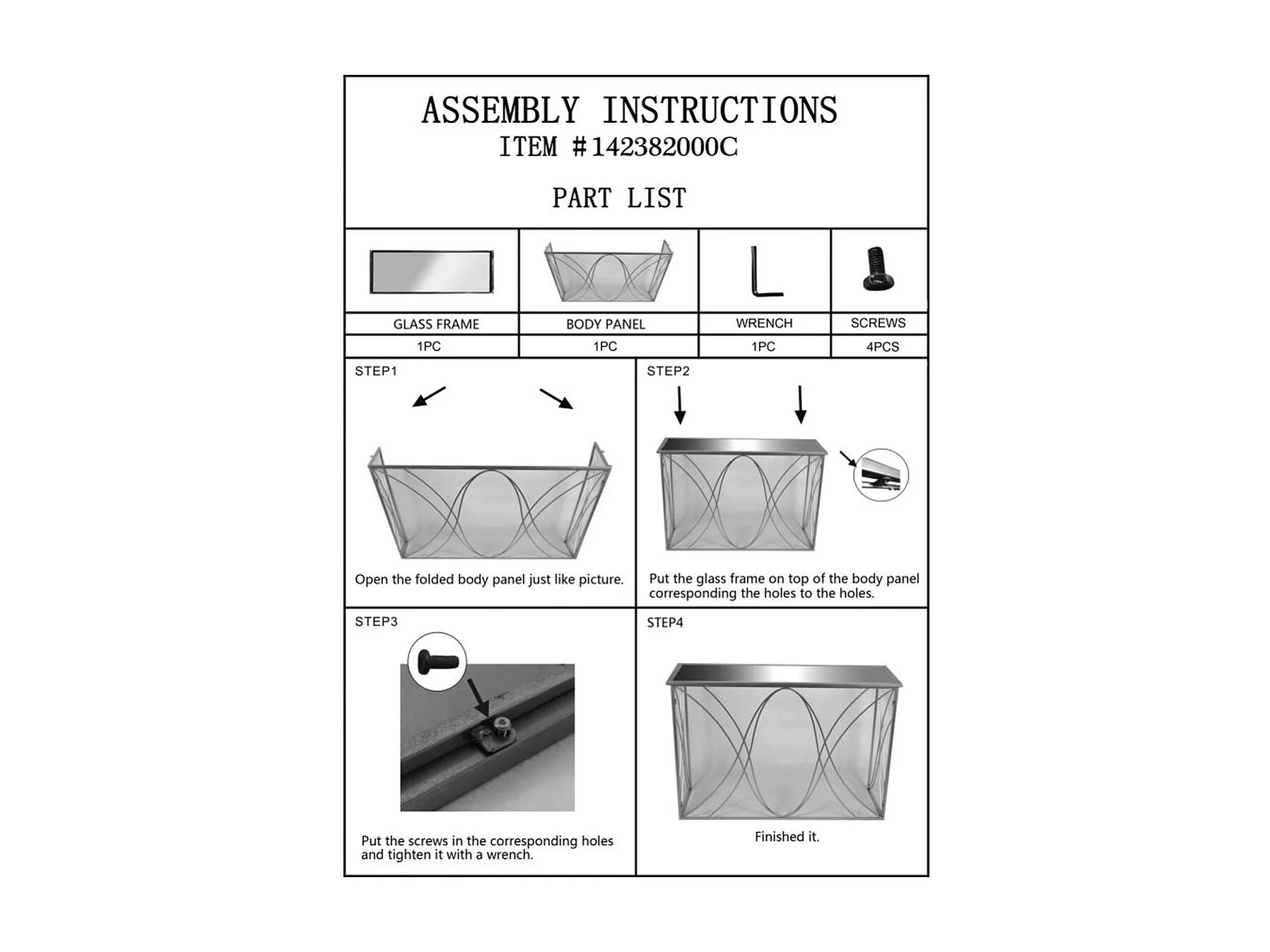 ASSEMBLY INSTRUCTIONS
ITEM #142382000C

PART LIST

| GLASS FRAME | BODY PANEL | WRENCH | SCREWS |
|---|---|---|---|
| 1PC | 1PC | 1PC | 4PCS |

STEP1

Open the folded body panel just like picture.

STEP2

Put the glass frame on top of the body panel corresponding the holes to the holes.

STEP3

Put the screws in the corresponding holes and tighten it with a wrench.

STEP4

Finished it.