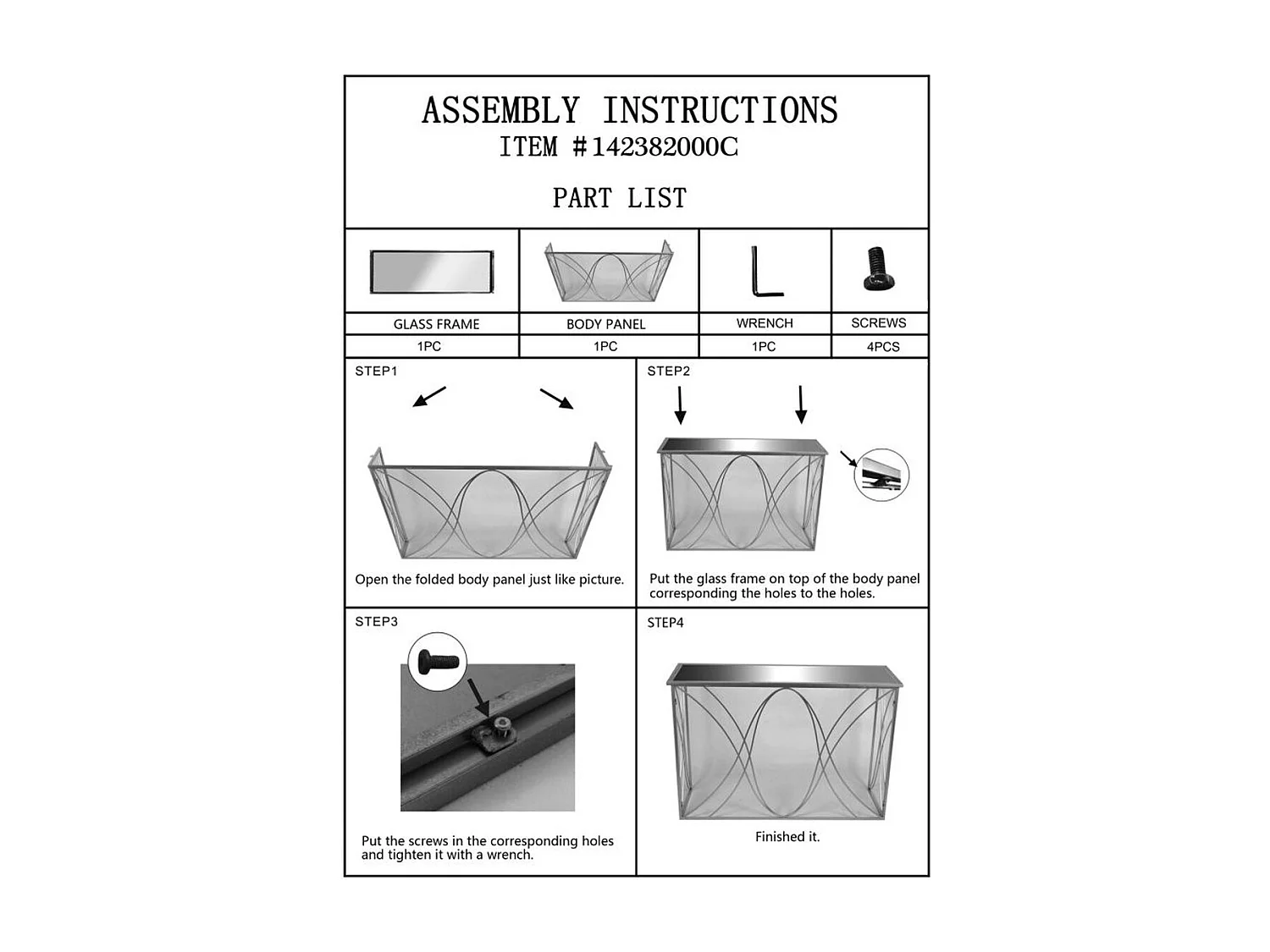 ASSEMBLY INSTRUCTIONS
ITEM #142382000C

PART LIST

| GLASS FRAME | BODY PANEL | WRENCH | SCREWS |
|---|---|---|---|
| 1PC | 1PC | 1PC | 4PCS |

STEP1

Open the folded body panel just like picture.

STEP2

Put the glass frame on top of the body panel corresponding the holes to the holes.

STEP3

Put the screws in the corresponding holes and tighten it with a wrench.

STEP4

Finished it.