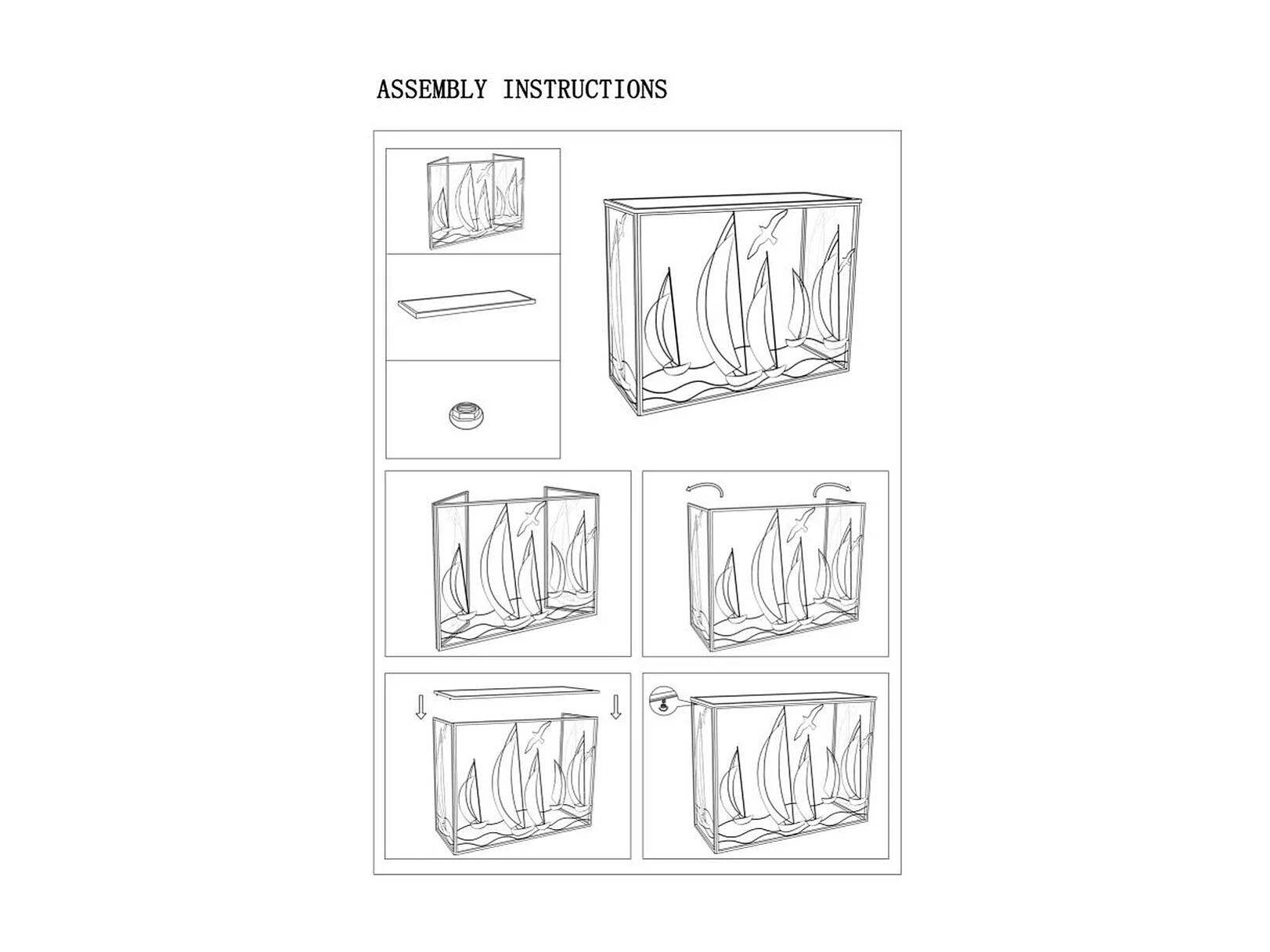 ASSEMBLY INSTRUCTIONS