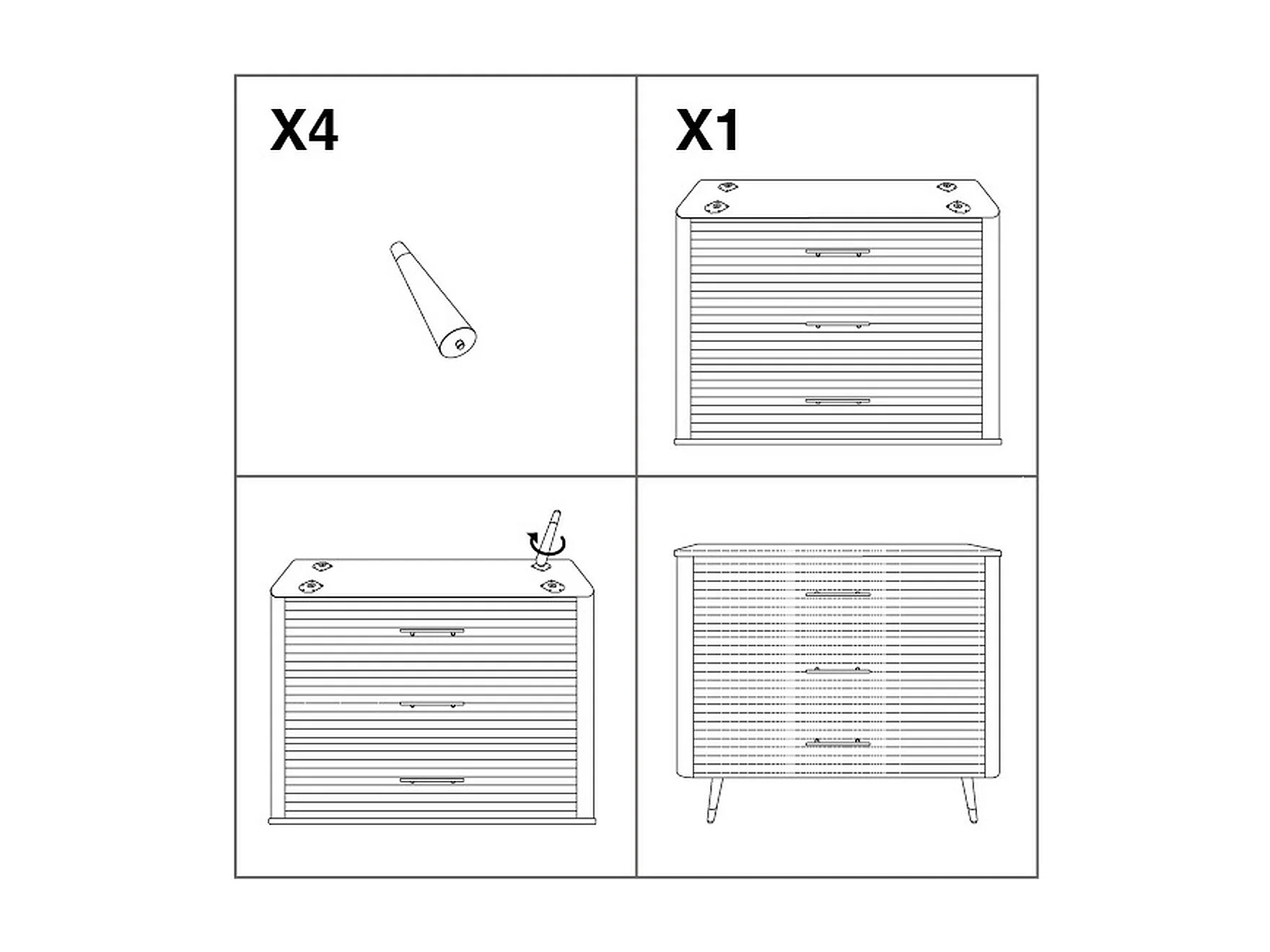 X4

X1