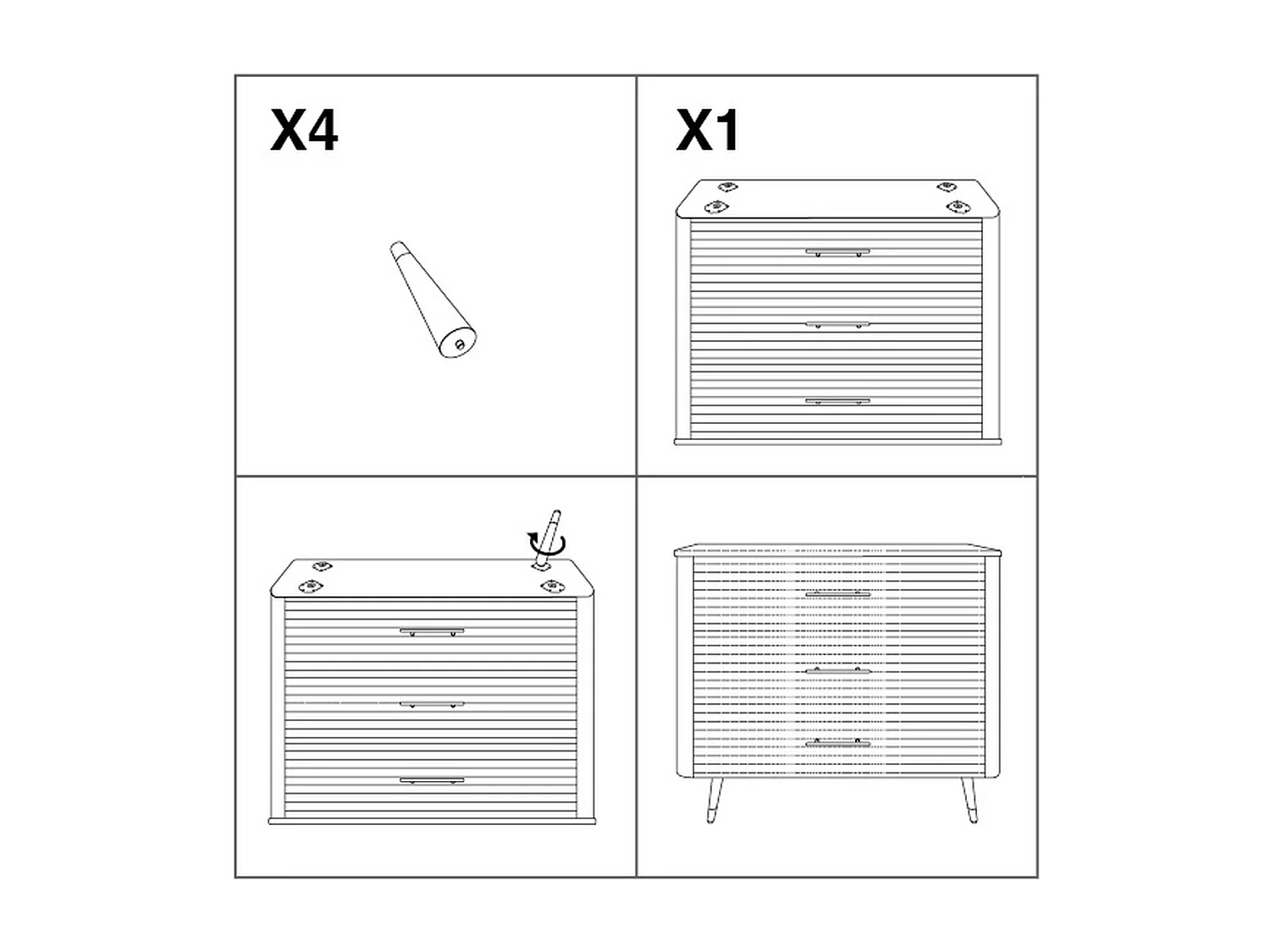 X4

X1