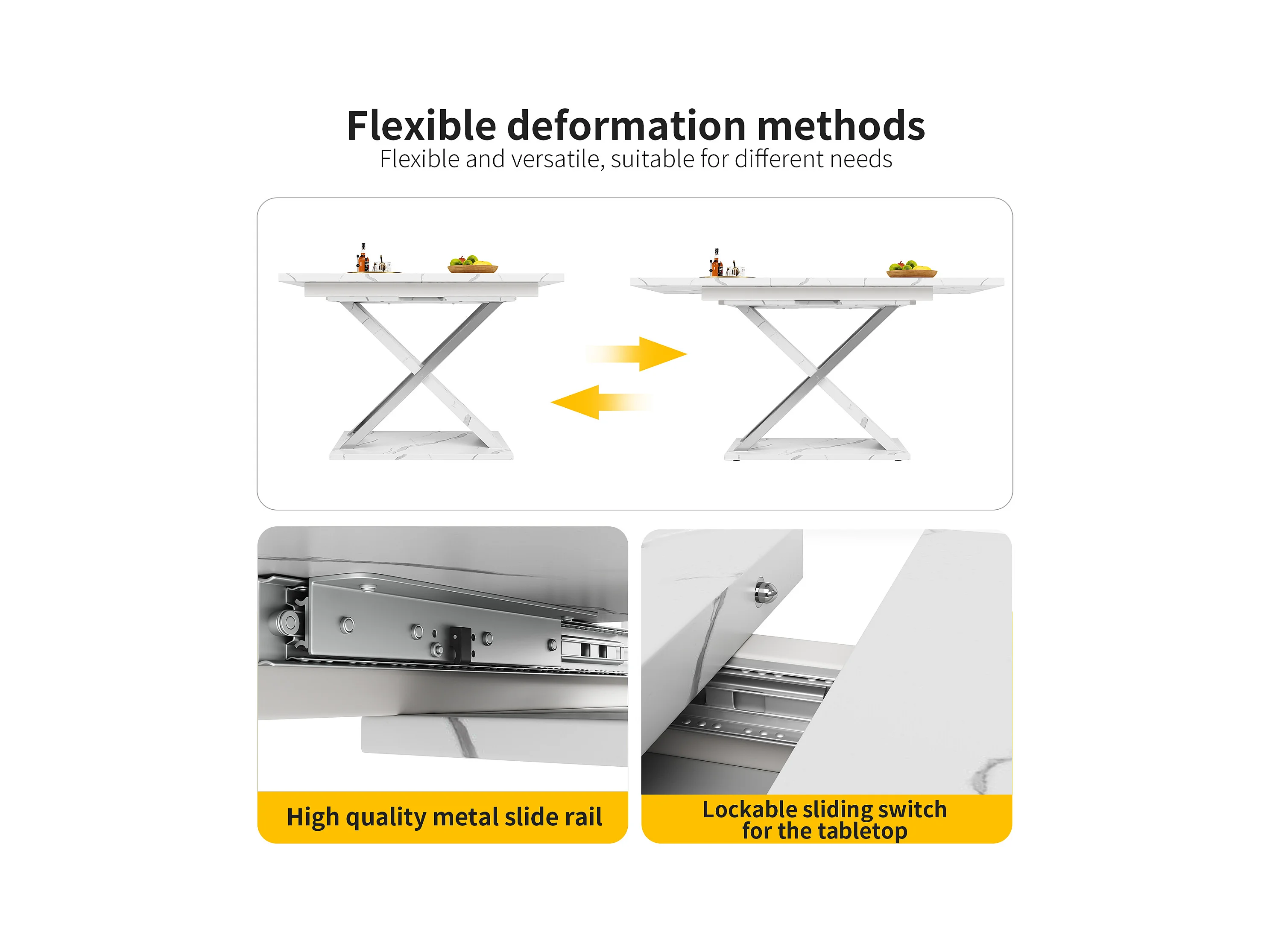 Flexible deformation methods
Flexible and versatile, suitable for different needs

High quality metal slide rail

Lockable sliding switch for the tabletop