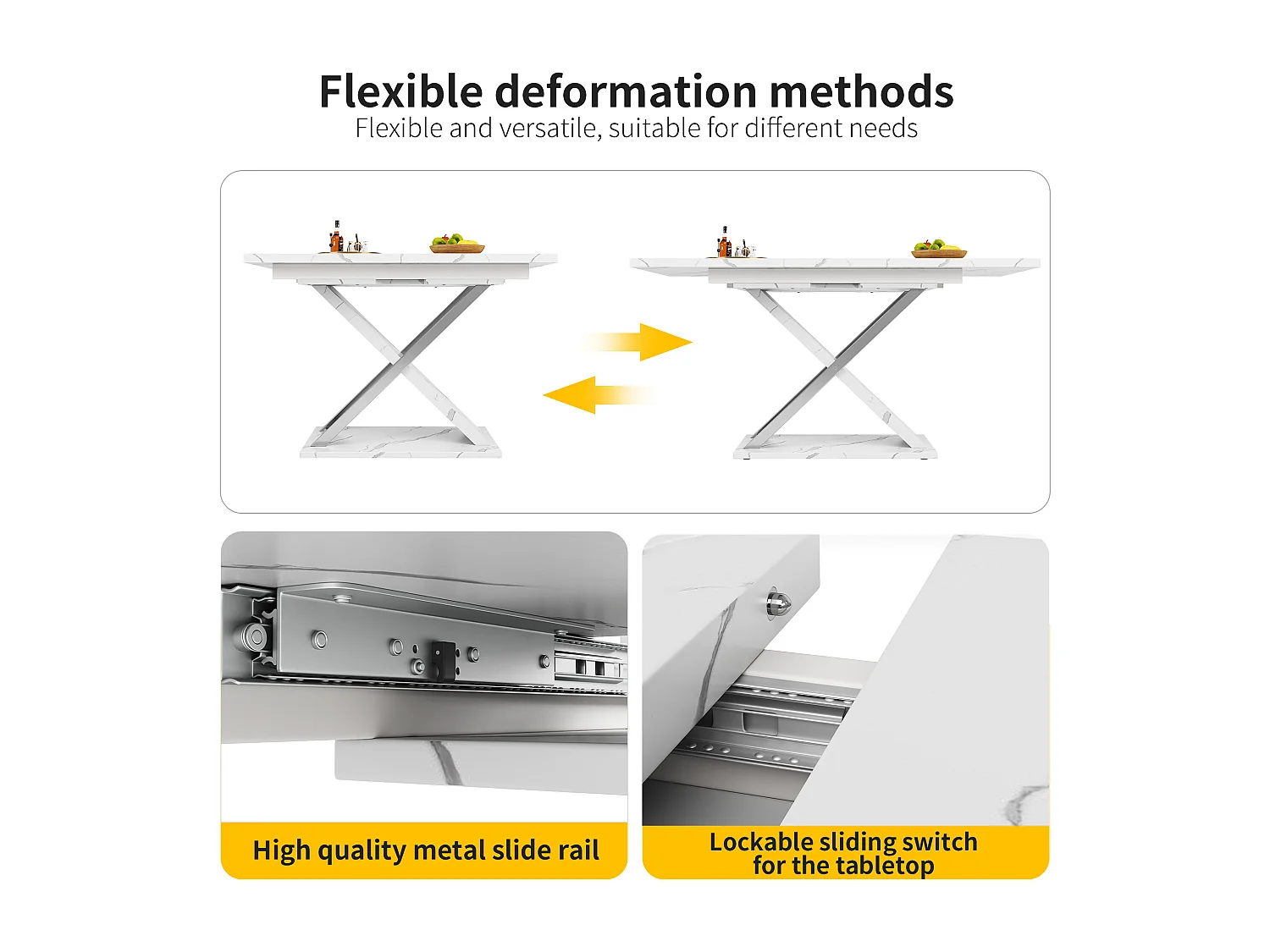 Flexible deformation methods
Flexible and versatile, suitable for different needs

High quality metal slide rail

Lockable sliding switch for the tabletop