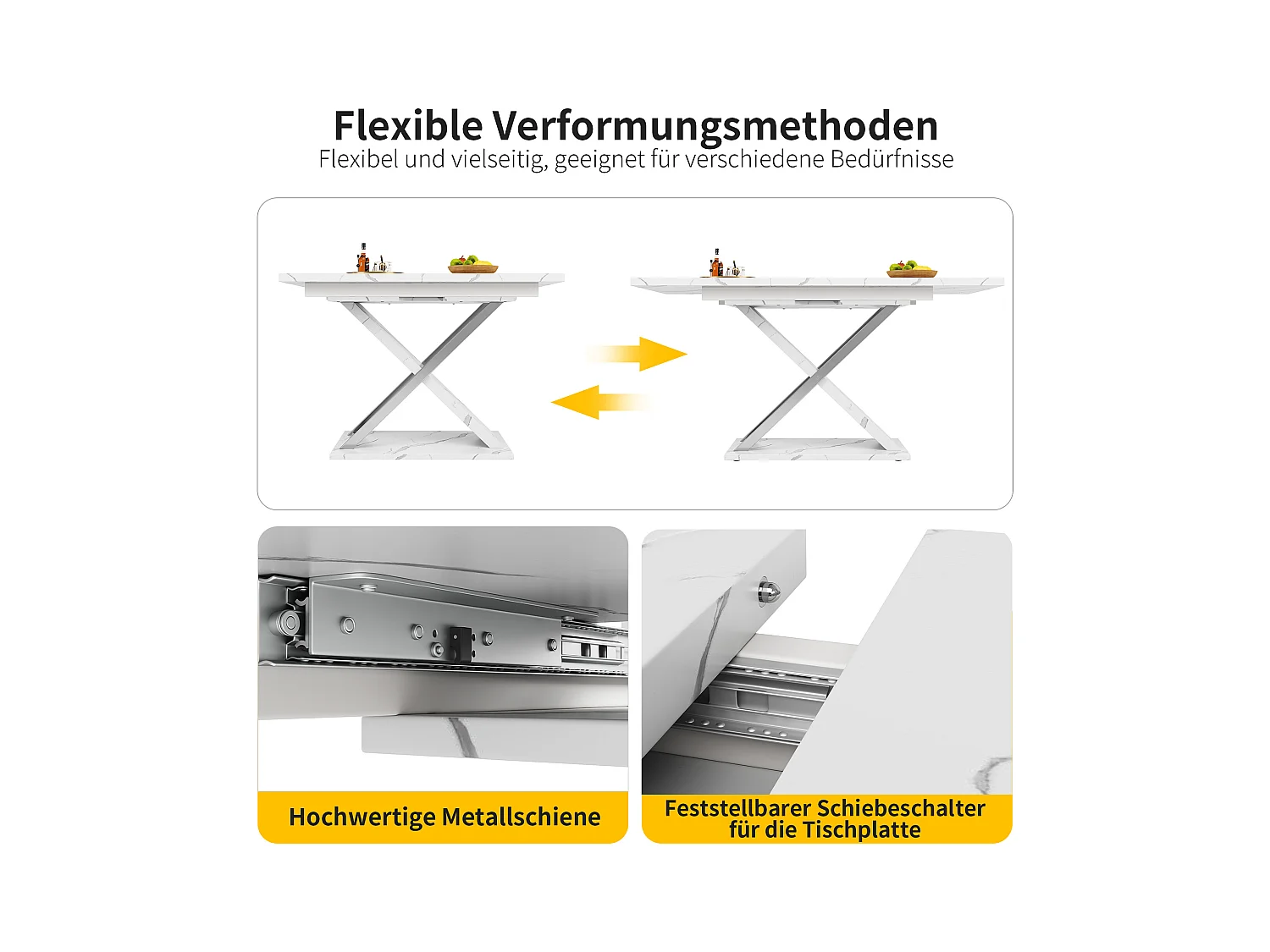 Flexible Verformungsmethoden
Flexibel und vielseitig, geeignet für verschiedene Bedürfnisse

Hochwertige Metallschiene

Feststellbarer Schiebeschalter für die Tischplatte