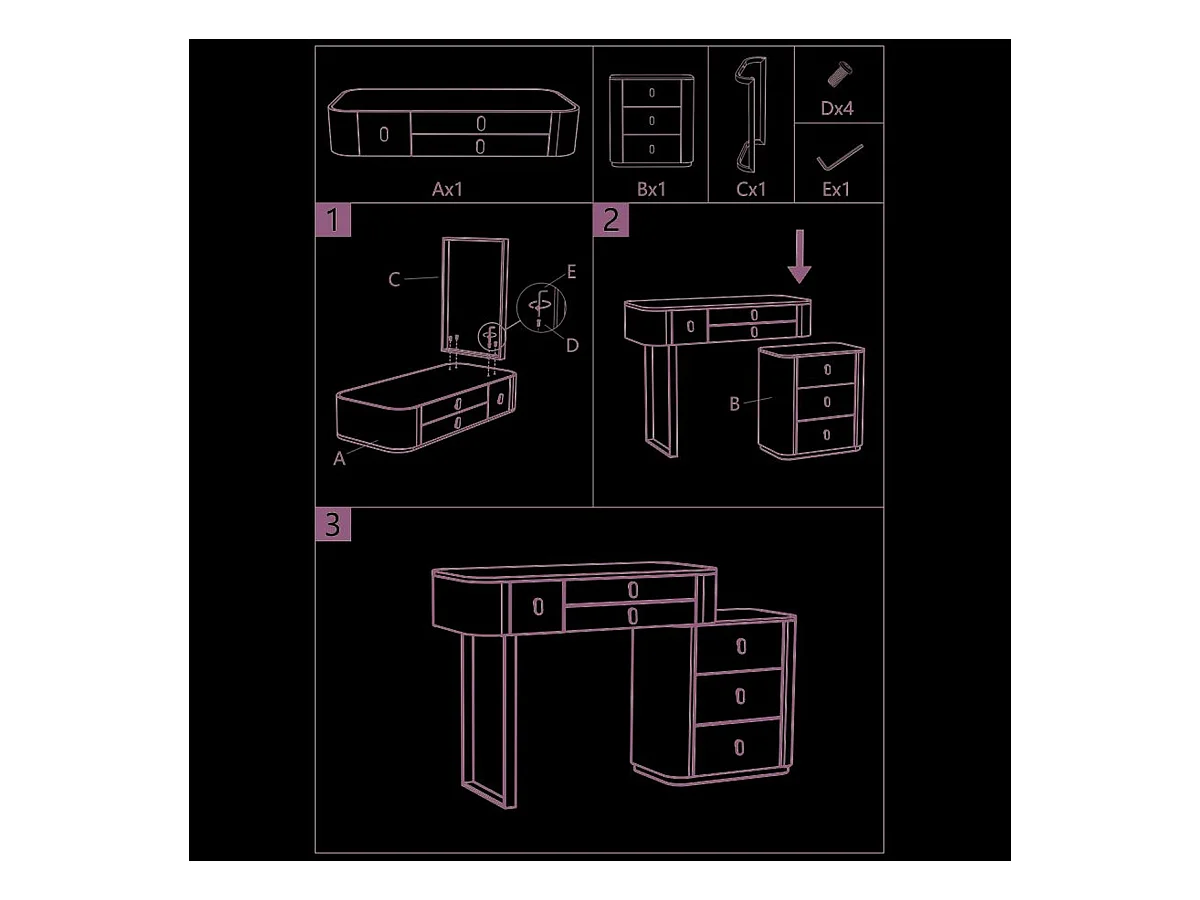 Ax1
Bx1
Cx1
Dx4
Ex1
1
C
E
D
A
2
B
3