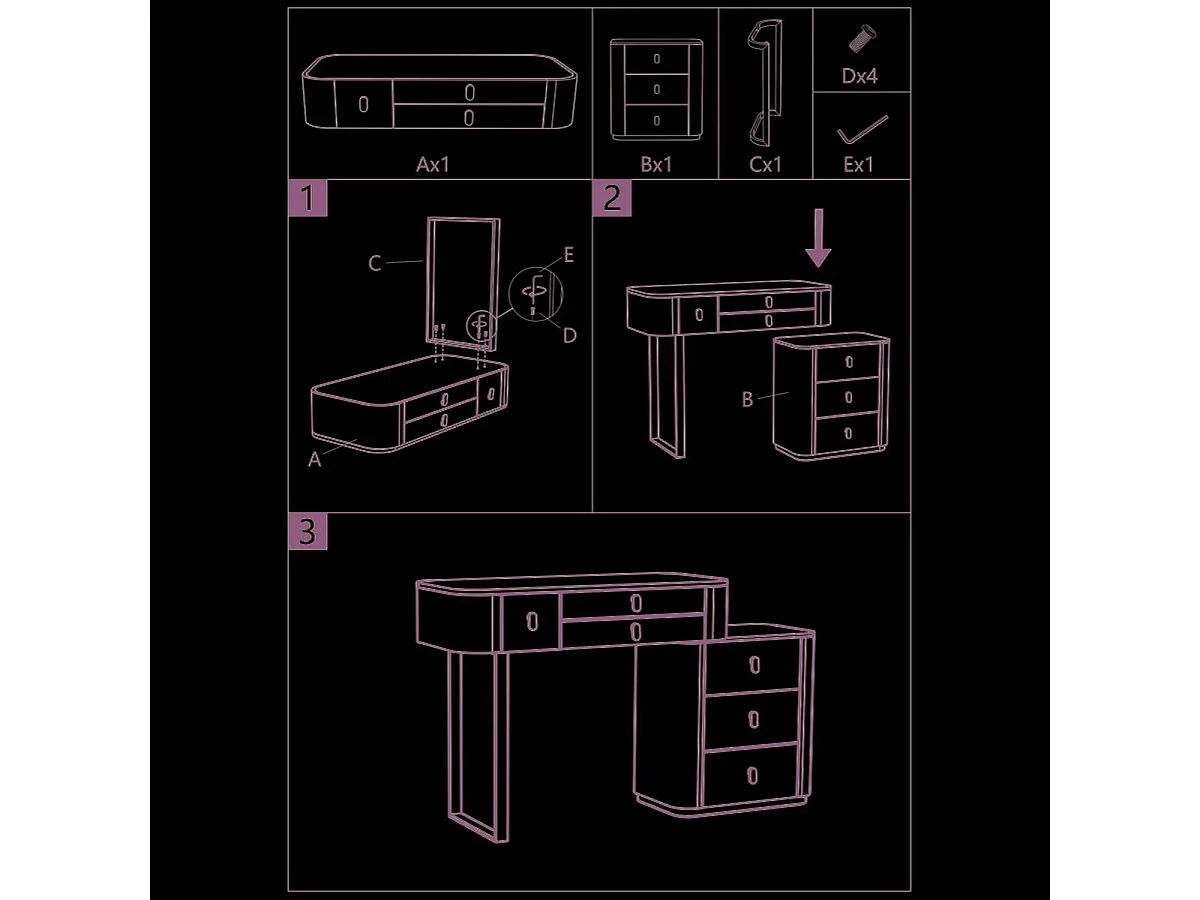 Ax1

Bx1

Cx1

Dx4

Ex1

1

C

E

D

A

2

B

3