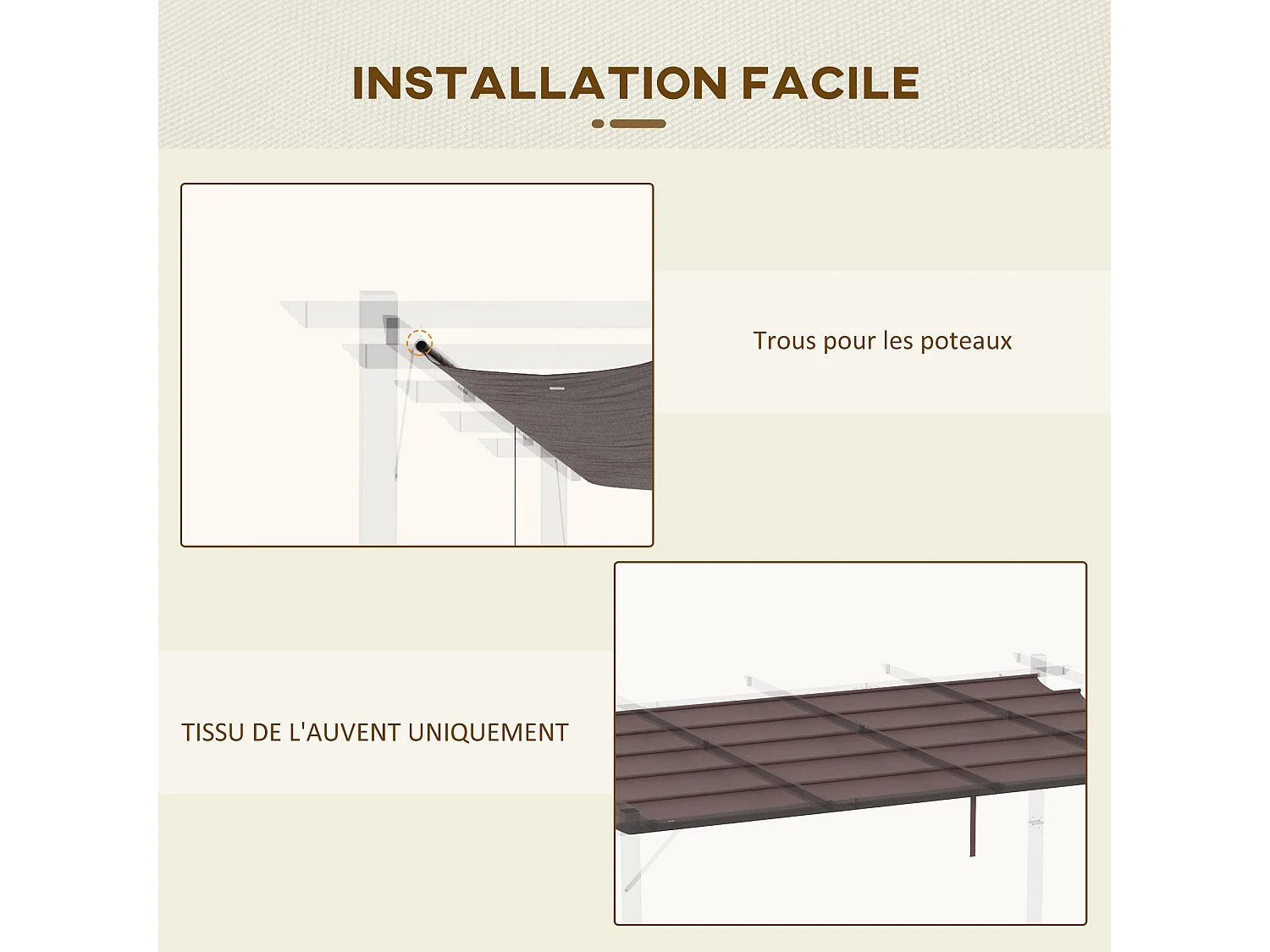 INSTALLATION FACILE

Trous pour les poteaux

TISSU DE L'AUVENT UNIQUEMENT