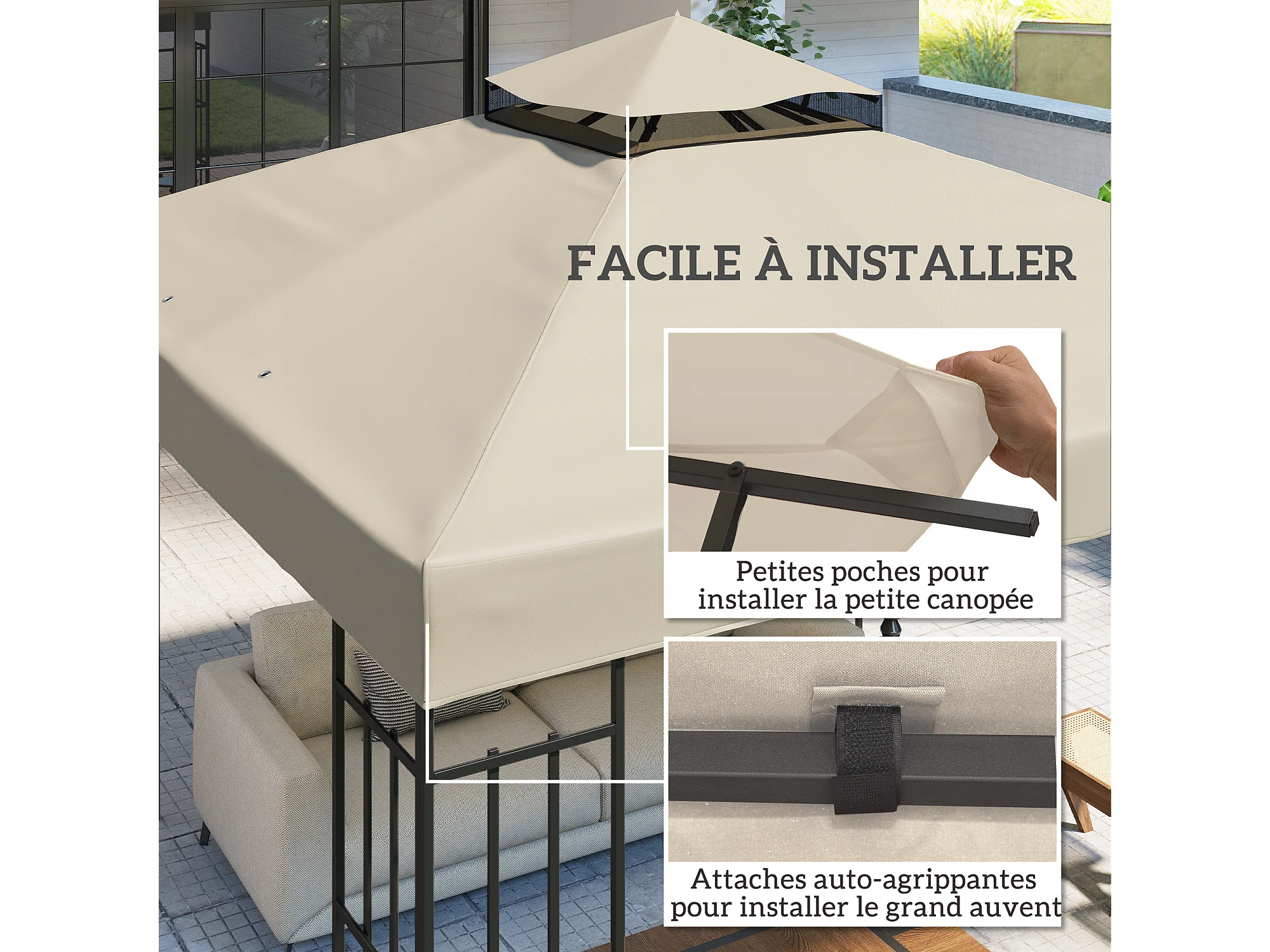 FACILE À INSTALLER

Petites poches pour installer la petite canopée

Attaches auto-agrippantes pour installer le grand auvent