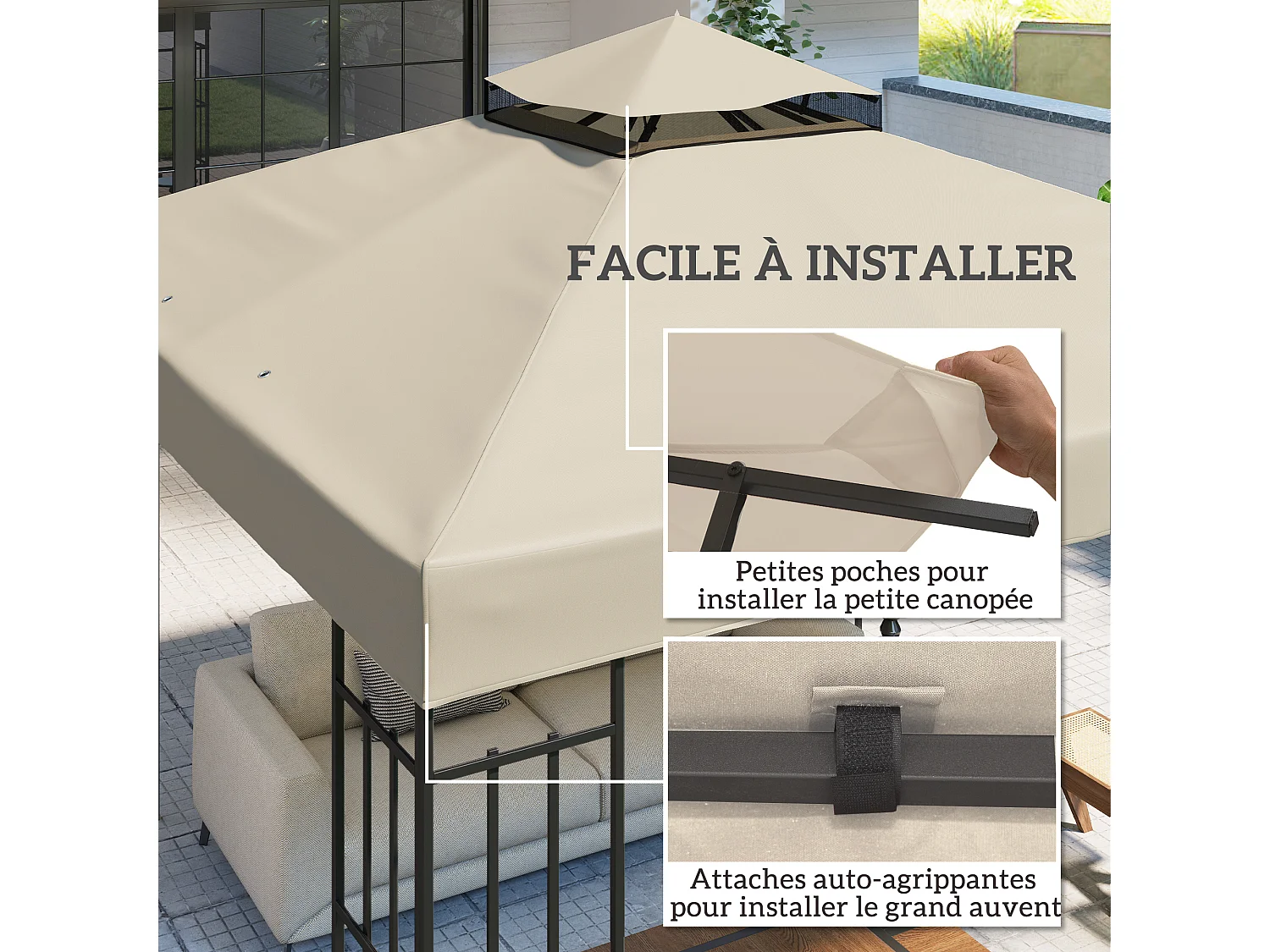 FACILE À INSTALLER

Petites poches pour installer la petite canopée

Attaches auto-agrippantes pour installer le grand auvent