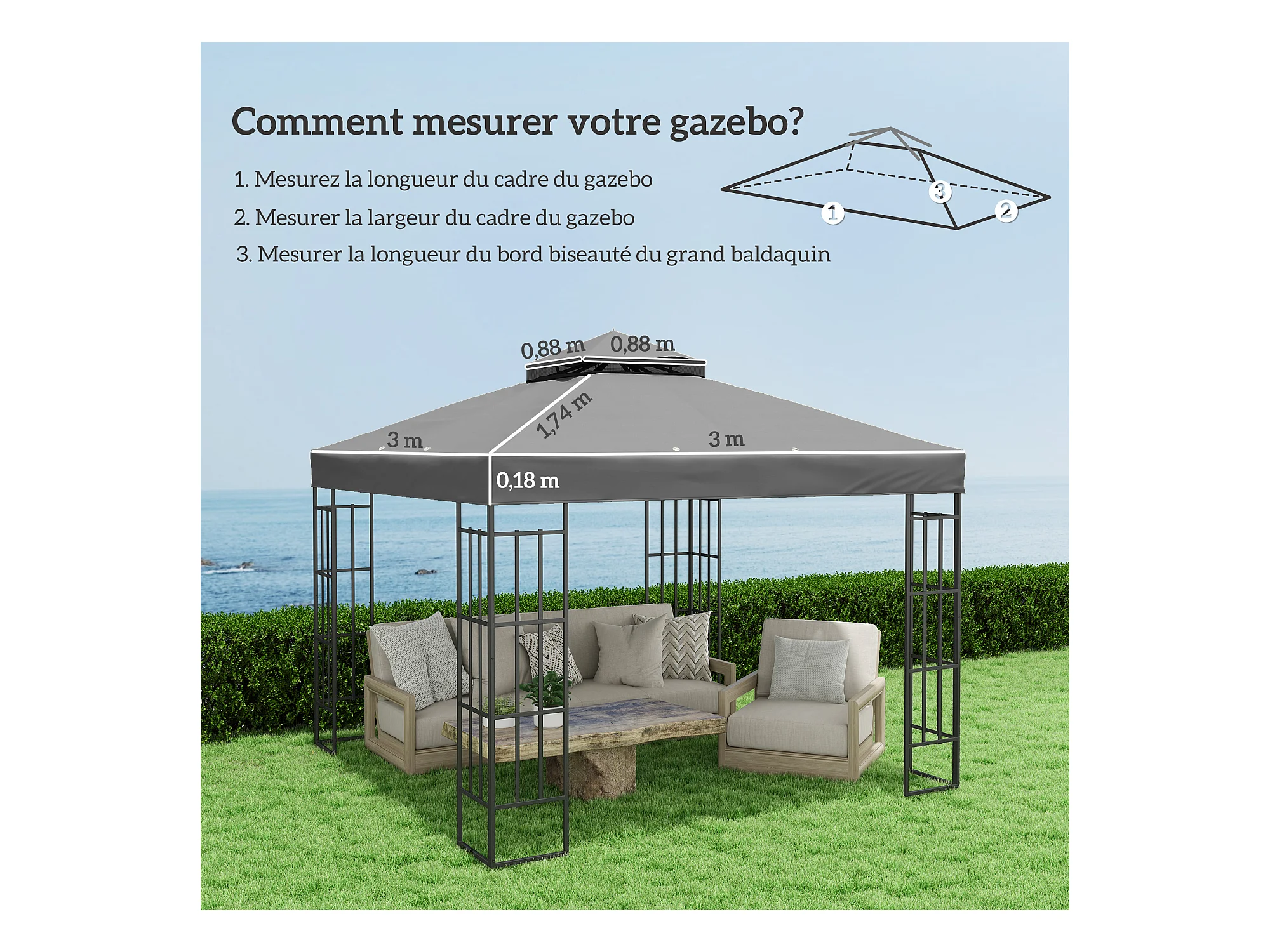 Comment mesurer votre gazebo?

1. Mesurez la longueur du cadre du gazebo

2. Mesurer la largeur du cadre du gazebo

3. Mesurer la longueur du bord biseauté du grand baldaquin

3

1

2

0,88 m

0,88 m

1,74 m

3 m

3 m

0,18 m