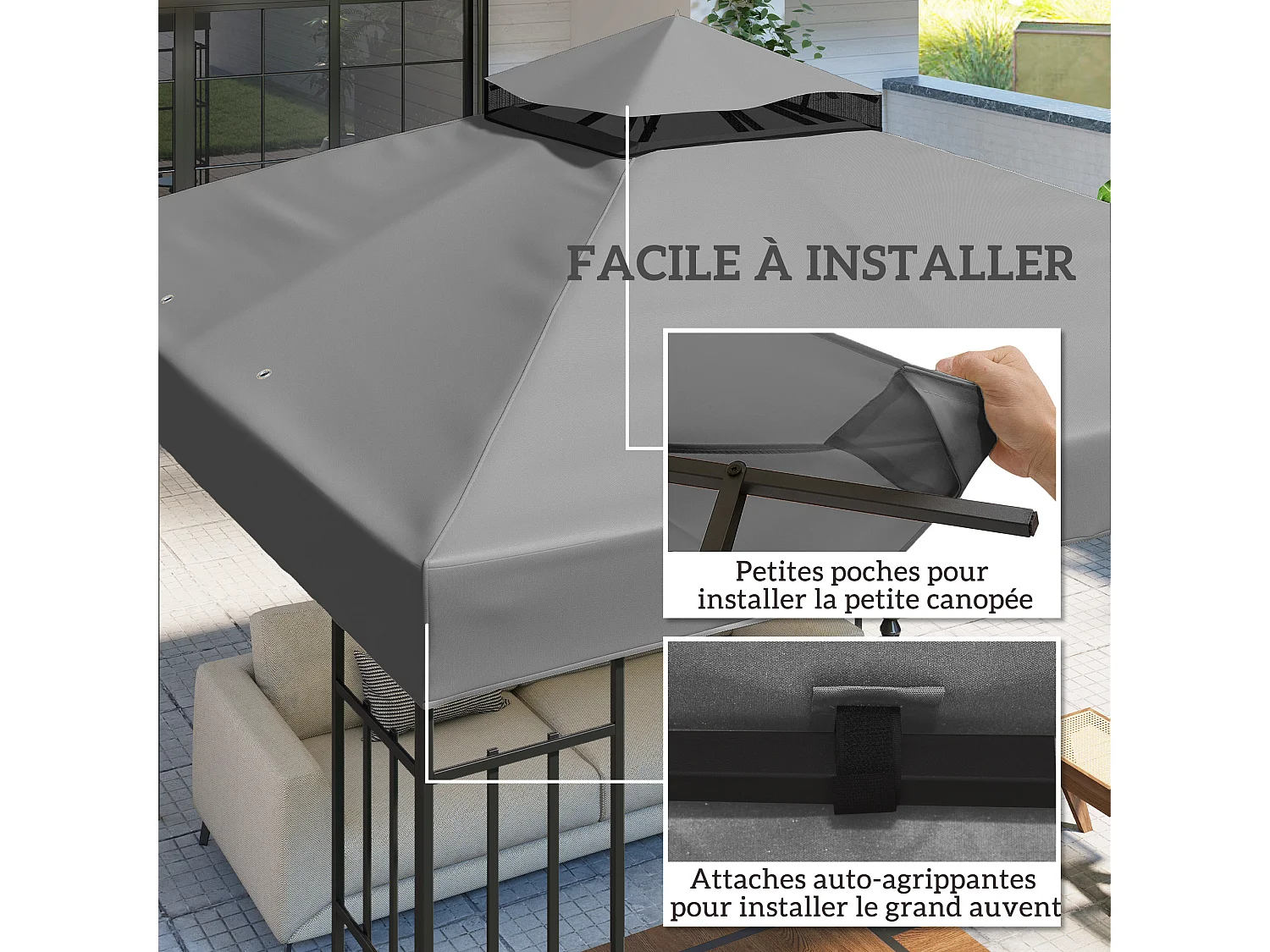 FACILE À INSTALLER

Petites poches pour installer la petite canopée

Attaches auto-agrippantes pour installer le grand auvent