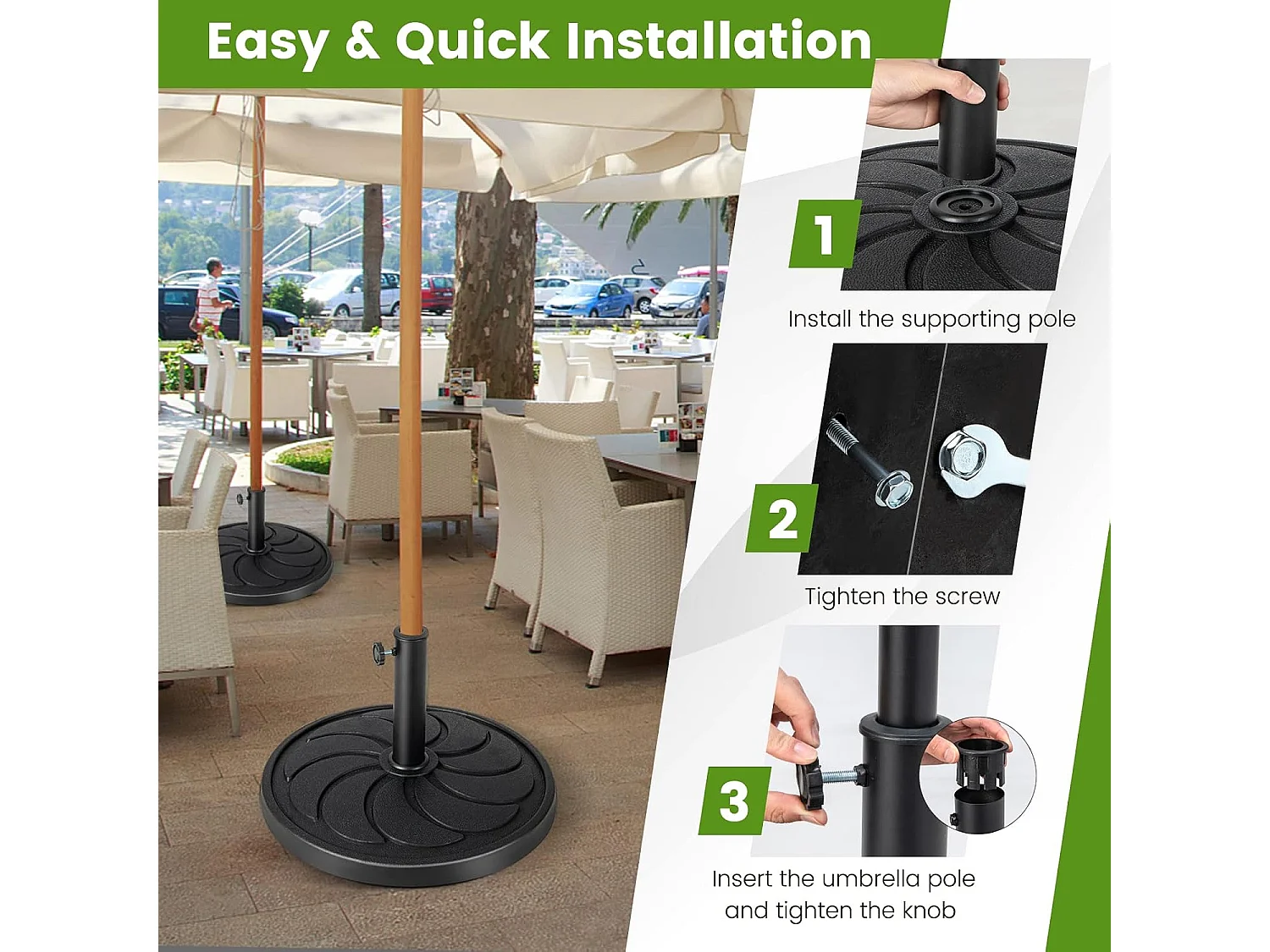 Easy & Quick Installation

1

Install the supporting pole

2

Tighten the screw

3

Insert the umbrella pole and tighten the knob