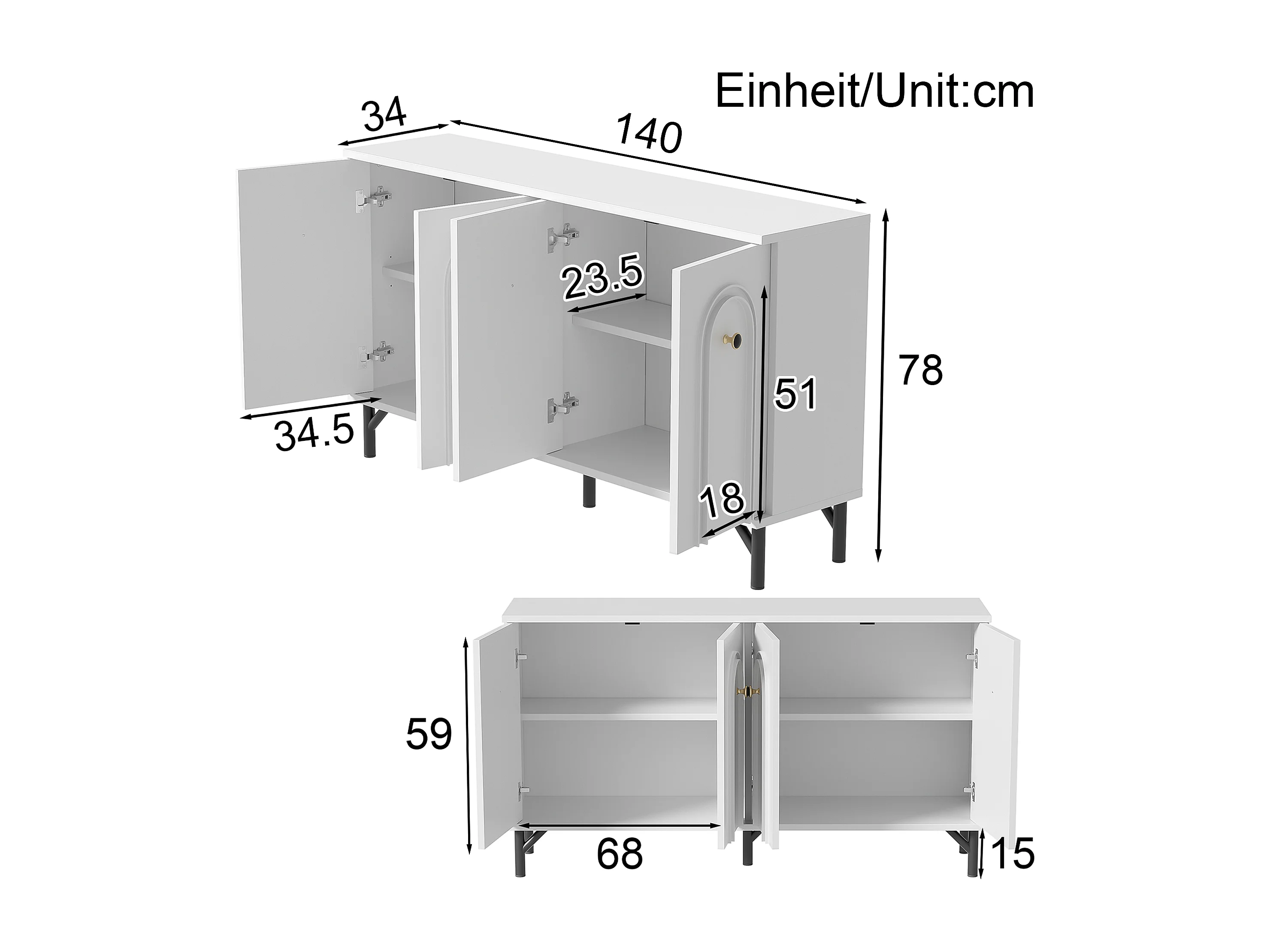 Einheit/Unit:cm
34
140
23.5
78
51
34.5
18
59
68
15