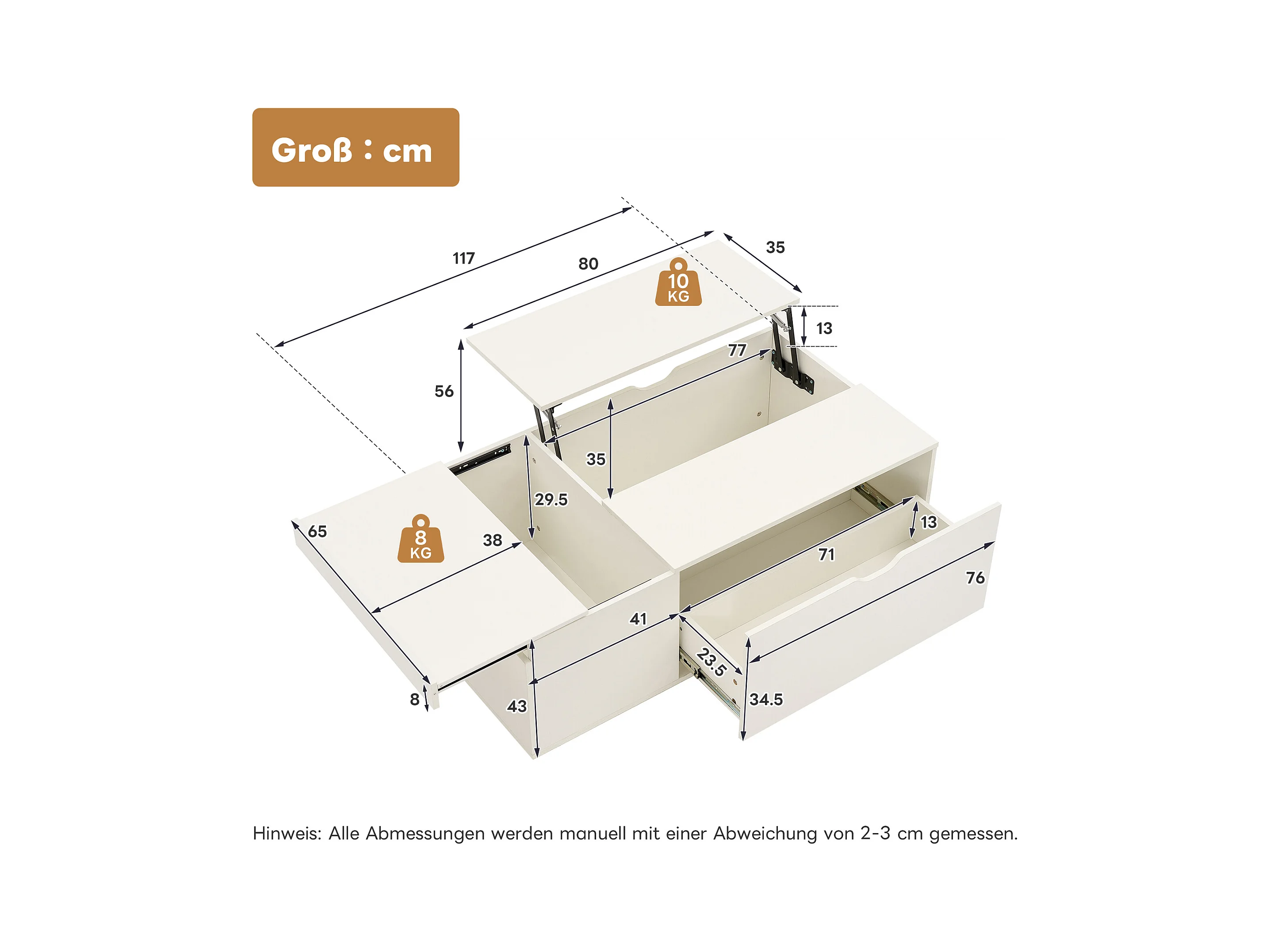 Groß : cm

117

80

35

10 KG

13

77

56

35

29.5

65

8 KG

38

13

71

76

41

23.5

8

43

34.5

Hinweis: Alle Abmessungen werden manuell mit einer Abweichung von 2-3 cm gemessen.