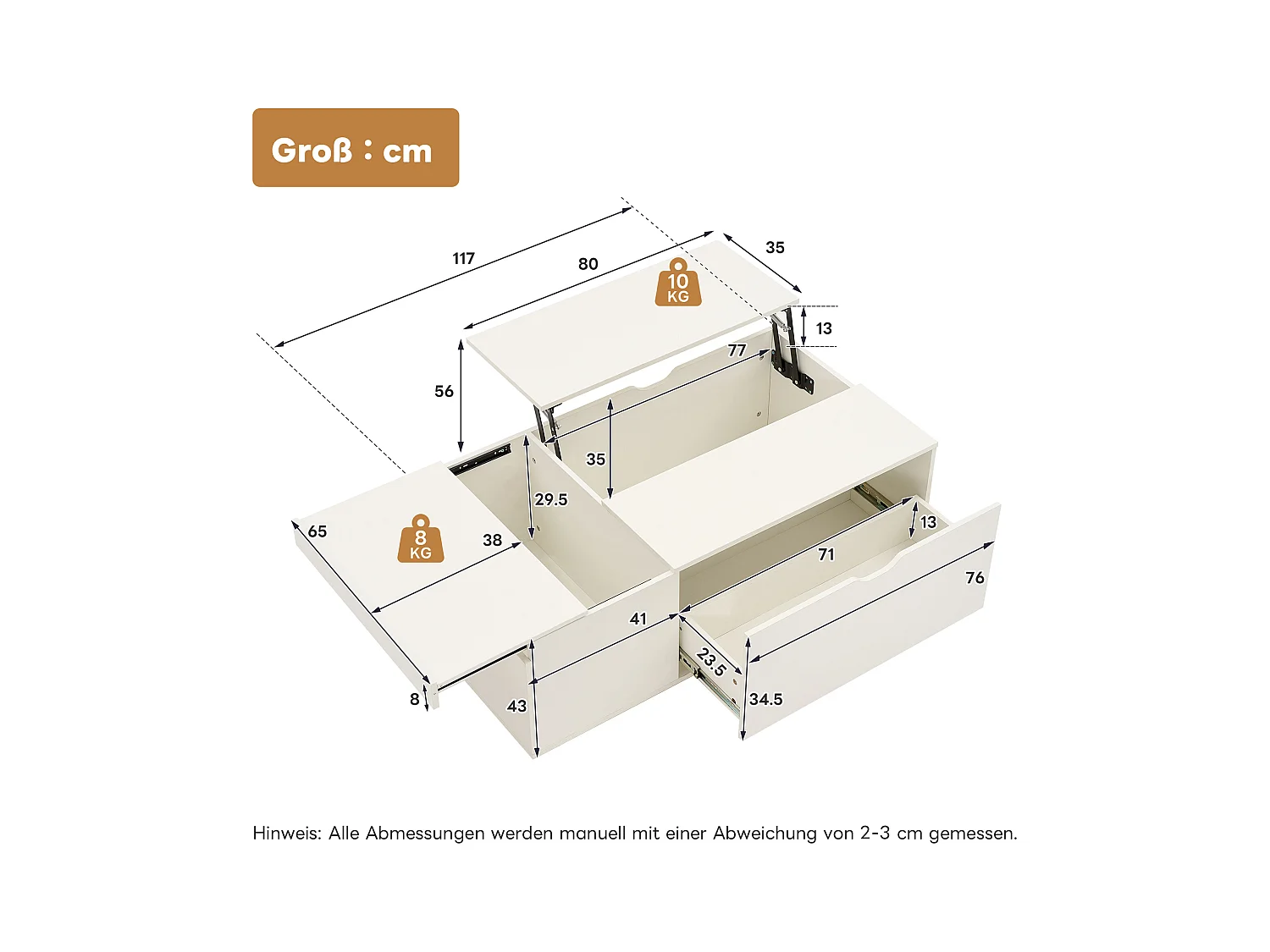 Groß : cm

117

80

35

10 KG

13

77

56

35

29.5

65

8 KG

38

13

71

76

41

23.5

8

43

34.5

Hinweis: Alle Abmessungen werden manuell mit einer Abweichung von 2-3 cm gemessen.