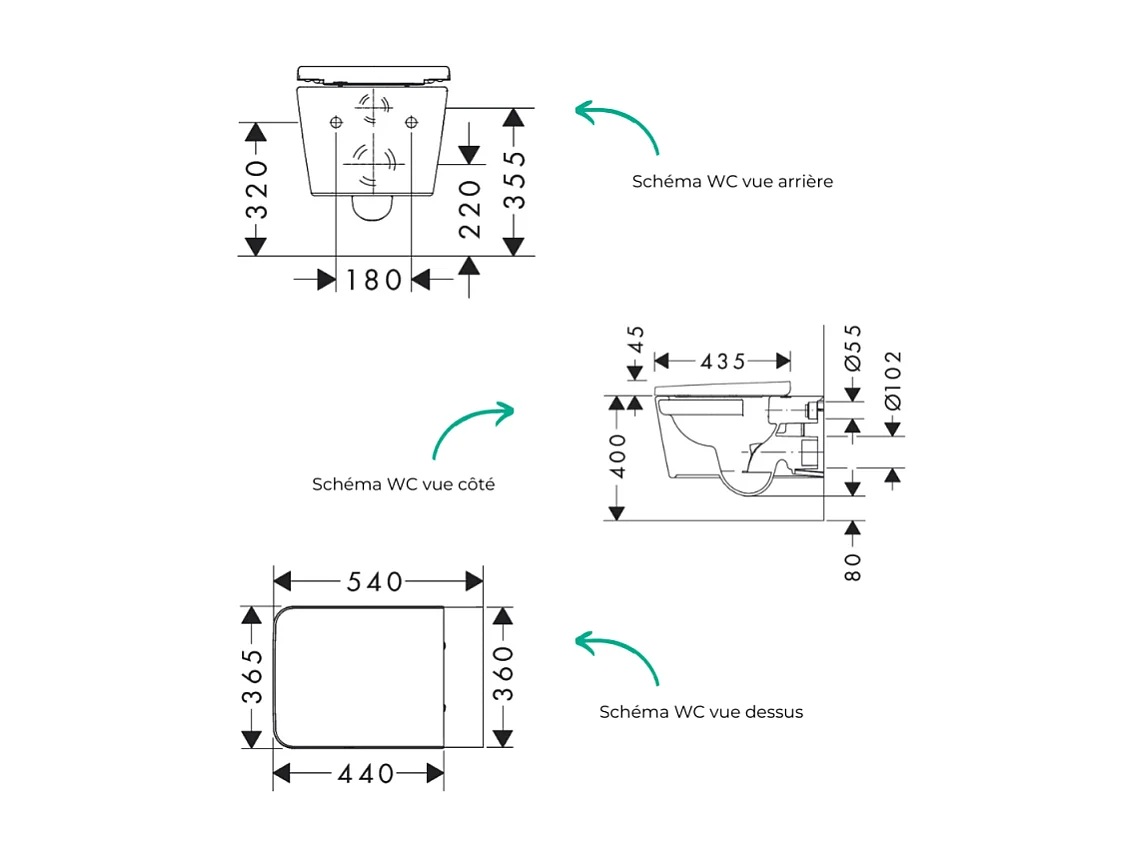 320
220
355
180

Schéma WC vue arrière

45
435
Ø55
Ø102
400
80

Schéma WC vue côté

540
365
360
440

Schéma WC vue dessus