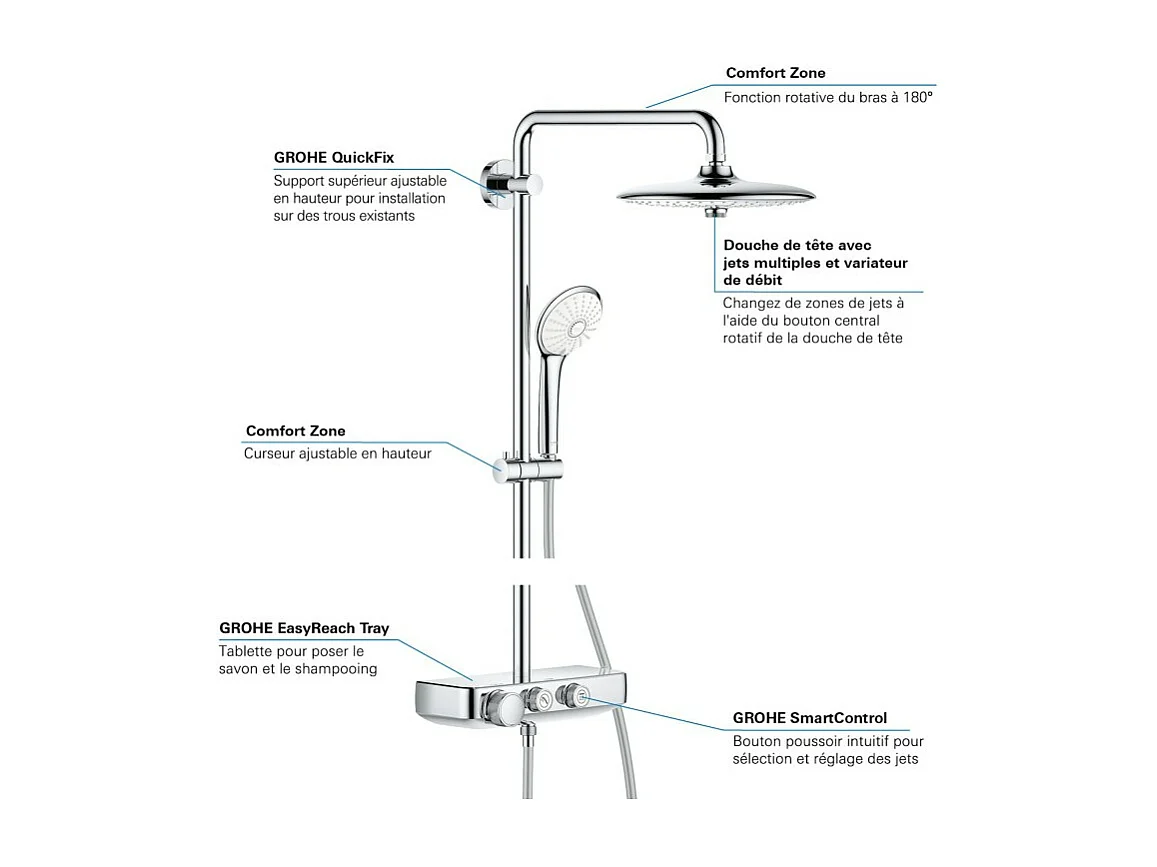 Comfort Zone
Fonction rotative du bras à 180°

GROHE QuickFix
Support supérieur ajustable en hauteur pour installation sur des trous existants

Douche de tête avec jets multiples et variateur de débit
Changez de zones de jets à l'aide du bouton central rotatif de la douche de tête

Comfort Zone
Curseur ajustable en hauteur

GROHE EasyReach Tray
Tablette pour poser le savon et le shampooing

GROHE SmartControl
Bouton poussoir intuitif pour sélection et réglage des jets