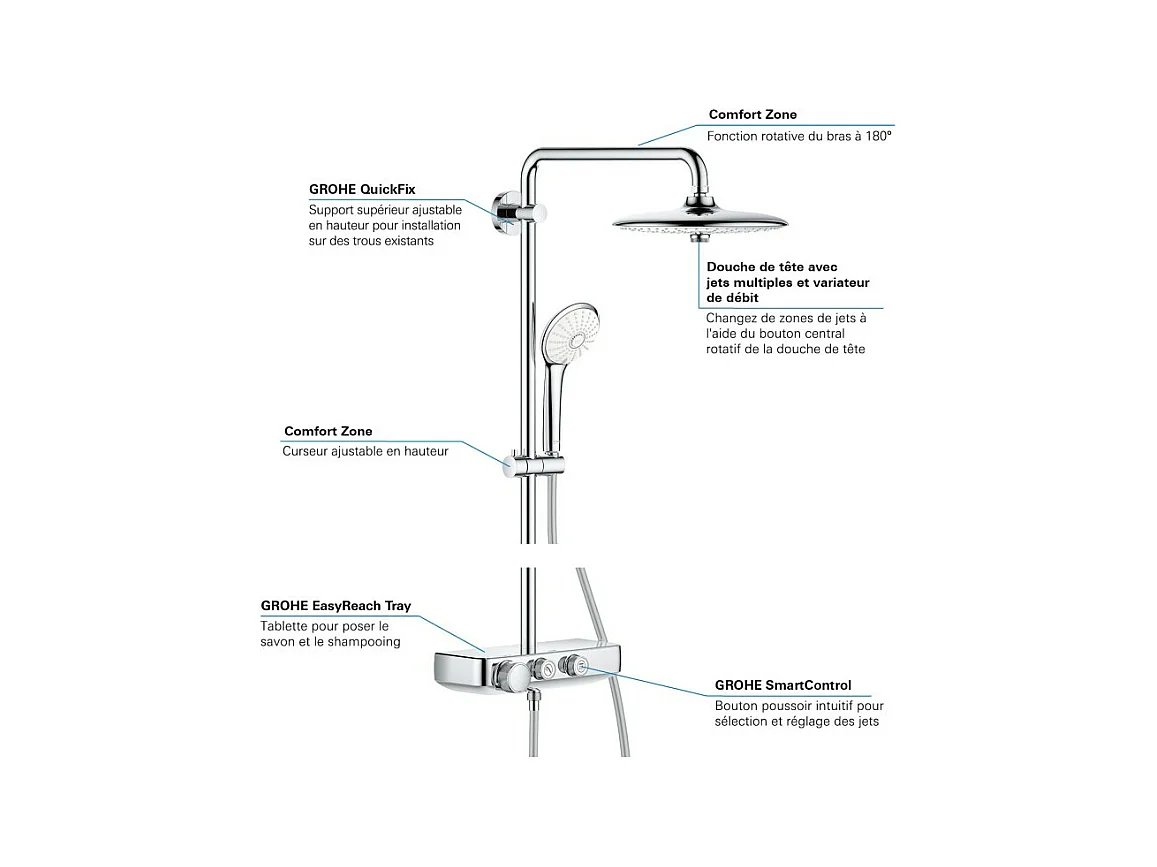 Comfort Zone
Fonction rotative du bras à 180°

GROHE QuickFix
Support supérieur ajustable en hauteur pour installation sur des trous existants

Douche de tête avec jets multiples et variateur de débit
Changez de zones de jets à l'aide du bouton central rotatif de la douche de tête

Comfort Zone
Curseur ajustable en hauteur

GROHE EasyReach Tray
Tablette pour poser le savon et le shampooing

GROHE SmartControl
Bouton poussoir intuitif pour sélection et réglage des jets