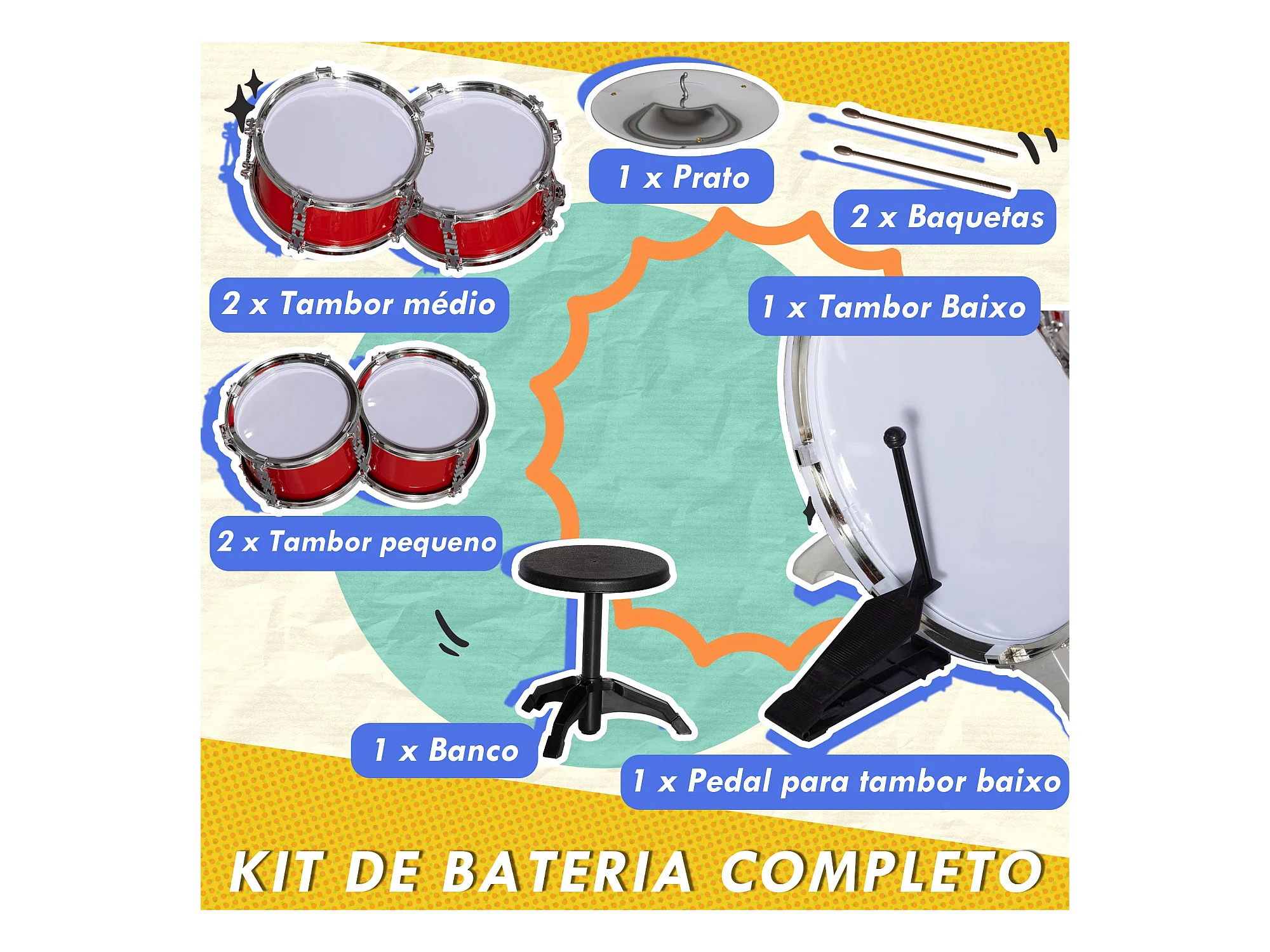 1 x Prato

2 x Baquetas

2 x Tambor médio

1 x Tambor Baixo

2 x Tambor pequeno

1 x Banco

1 x Pedal para tambor baixo

KIT DE BATERIA COMPLETO