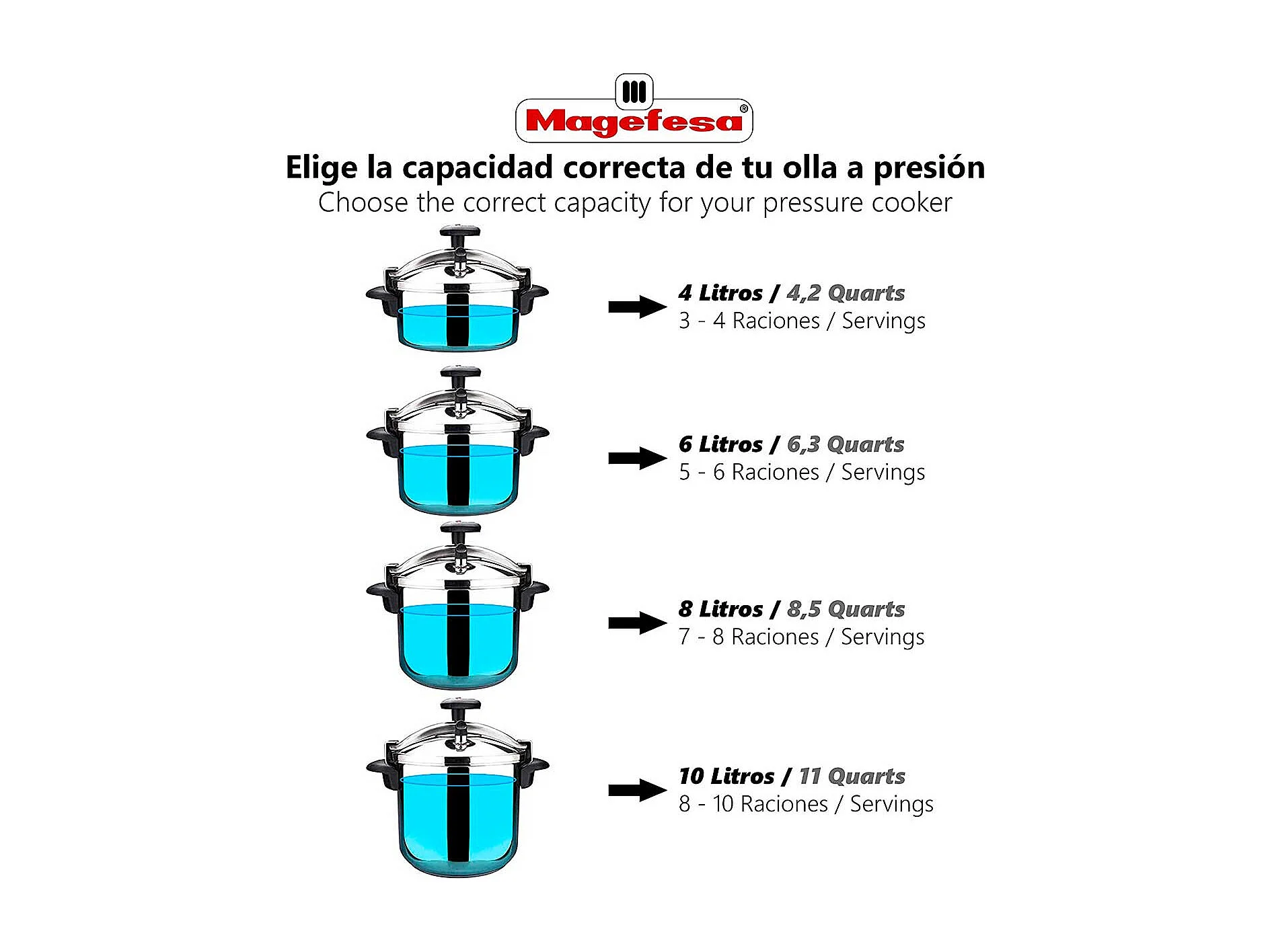 Magefesa®

Elige la capacidad correcta de tu olla a presión
Choose the correct capacity for your pressure cooker

4 Litros / 4,2 Quarts
3 - 4 Raciones / Servings

6 Litros / 6,3 Quarts
5 - 6 Raciones / Servings

8 Litros / 8,5 Quarts
7 - 8 Raciones / Servings

10 Litros / 11 Quarts
8 - 10 Raciones / Servings