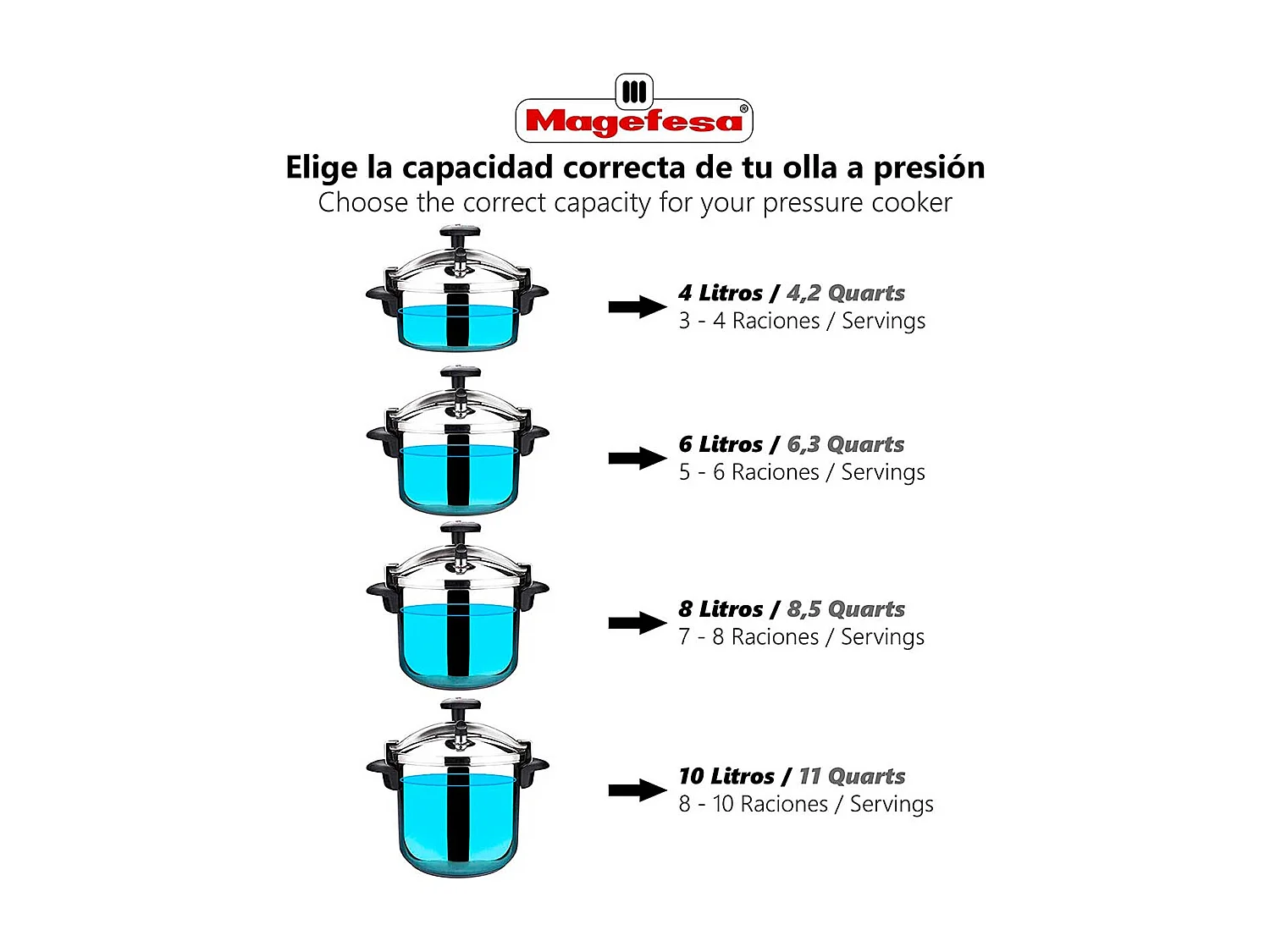 Magefesa®

Elige la capacidad correcta de tu olla a presión
Choose the correct capacity for your pressure cooker

4 Litros / 4,2 Quarts
3 - 4 Raciones / Servings

6 Litros / 6,3 Quarts
5 - 6 Raciones / Servings

8 Litros / 8,5 Quarts
7 - 8 Raciones / Servings

10 Litros / 11 Quarts
8 - 10 Raciones / Servings