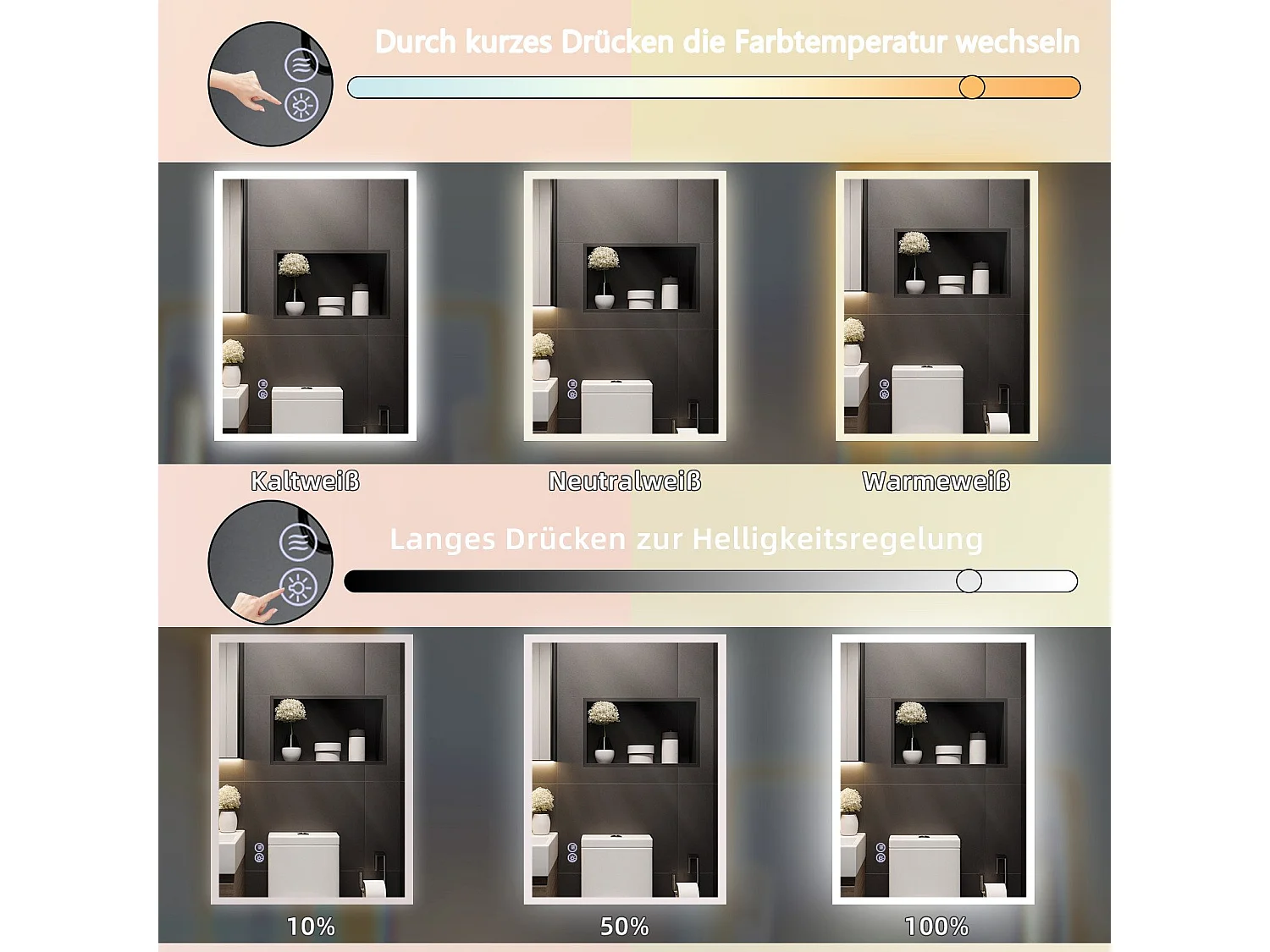 Durch kurzes Drücken die Farbtemperatur wechseln

Kaltweiß

Neutralweiß

Warmeweiß

Langes Drücken zur Helligkeitsregelung

10%

50%

100%