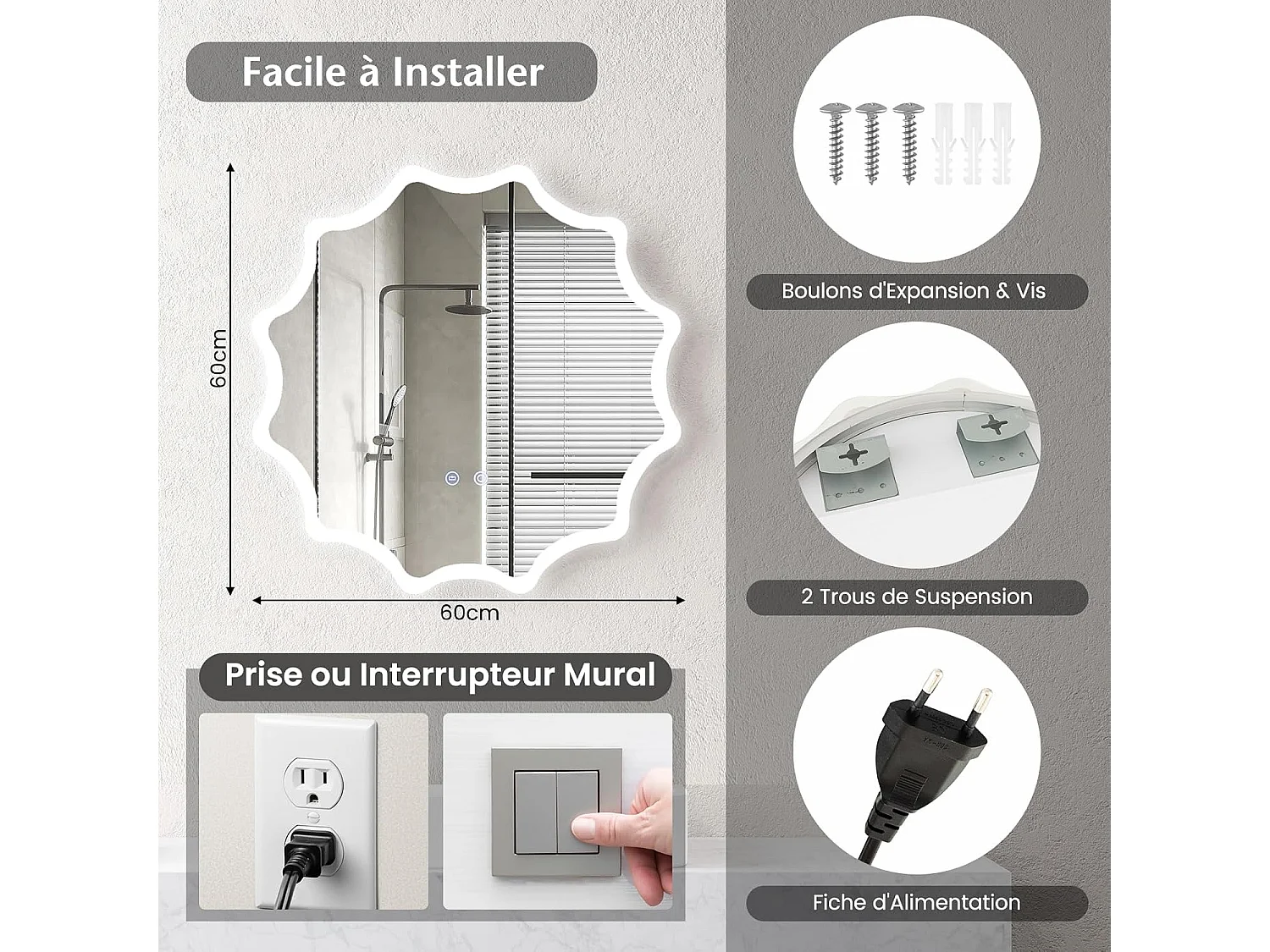 Facile à Installer

60cm

60cm

Prise ou Interrupteur Mural

Boulons d'Expansion & Vis

2 Trous de Suspension

Fiche d'Alimentation