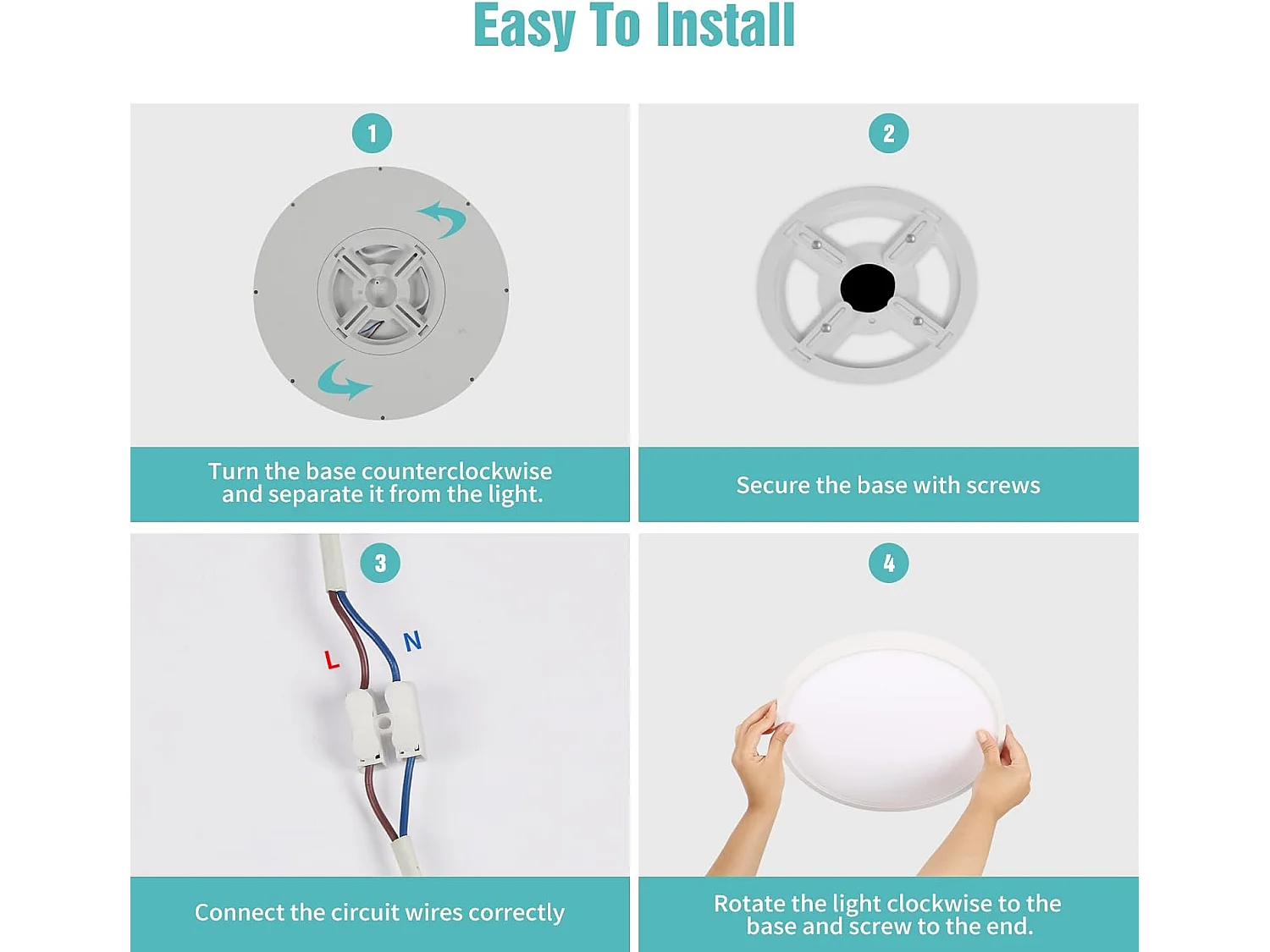 Easy To Install

1

Turn the base counterclockwise and separate it from the light.

2

Secure the base with screws

3

L

N

Connect the circuit wires correctly

4

Rotate the light clockwise to the base and screw to the end.