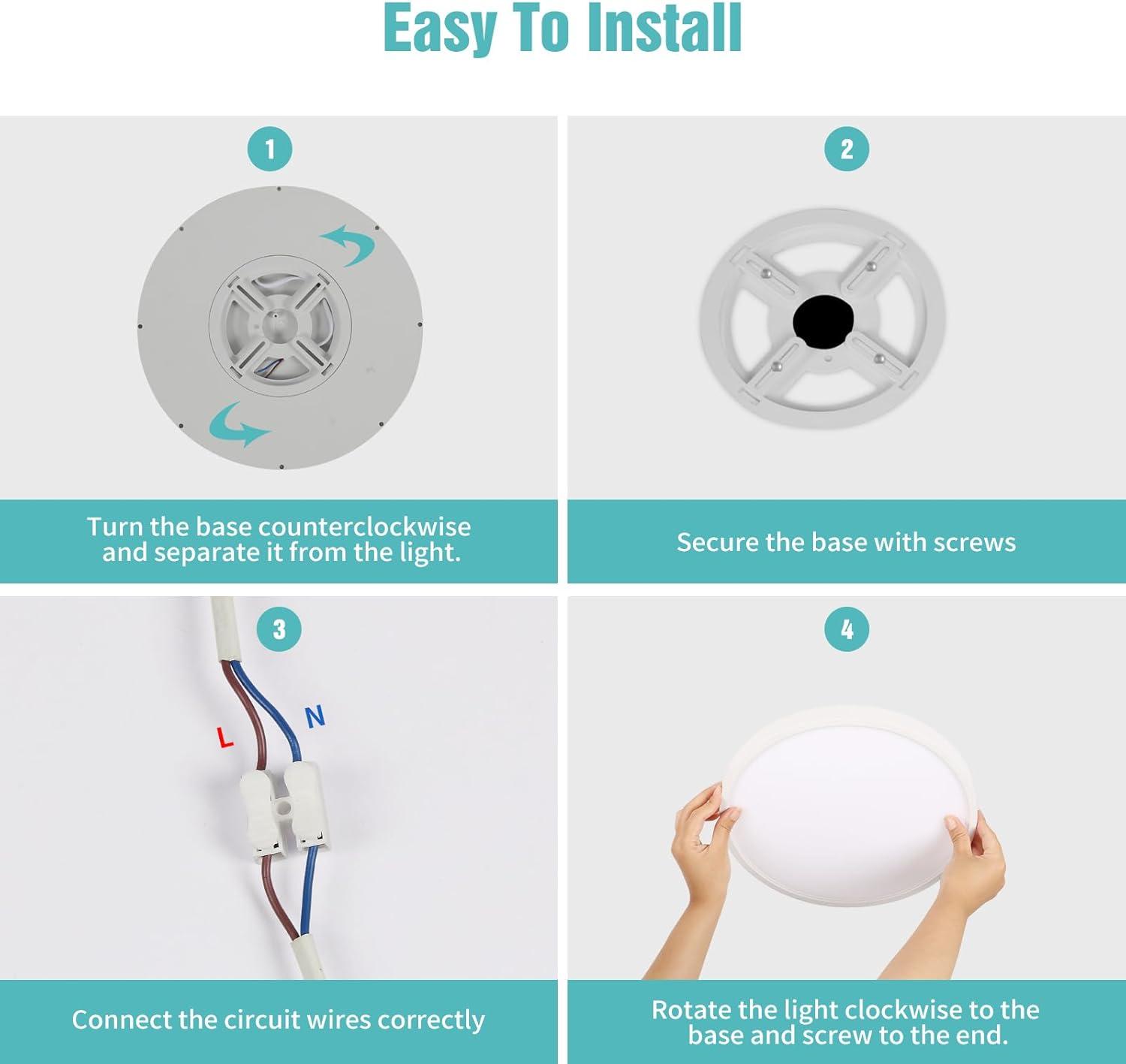 Easy To Install

1

Turn the base counterclockwise and separate it from the light.

2

Secure the base with screws

3

L

N

Connect the circuit wires correctly

4

Rotate the light clockwise to the base and screw to the end.