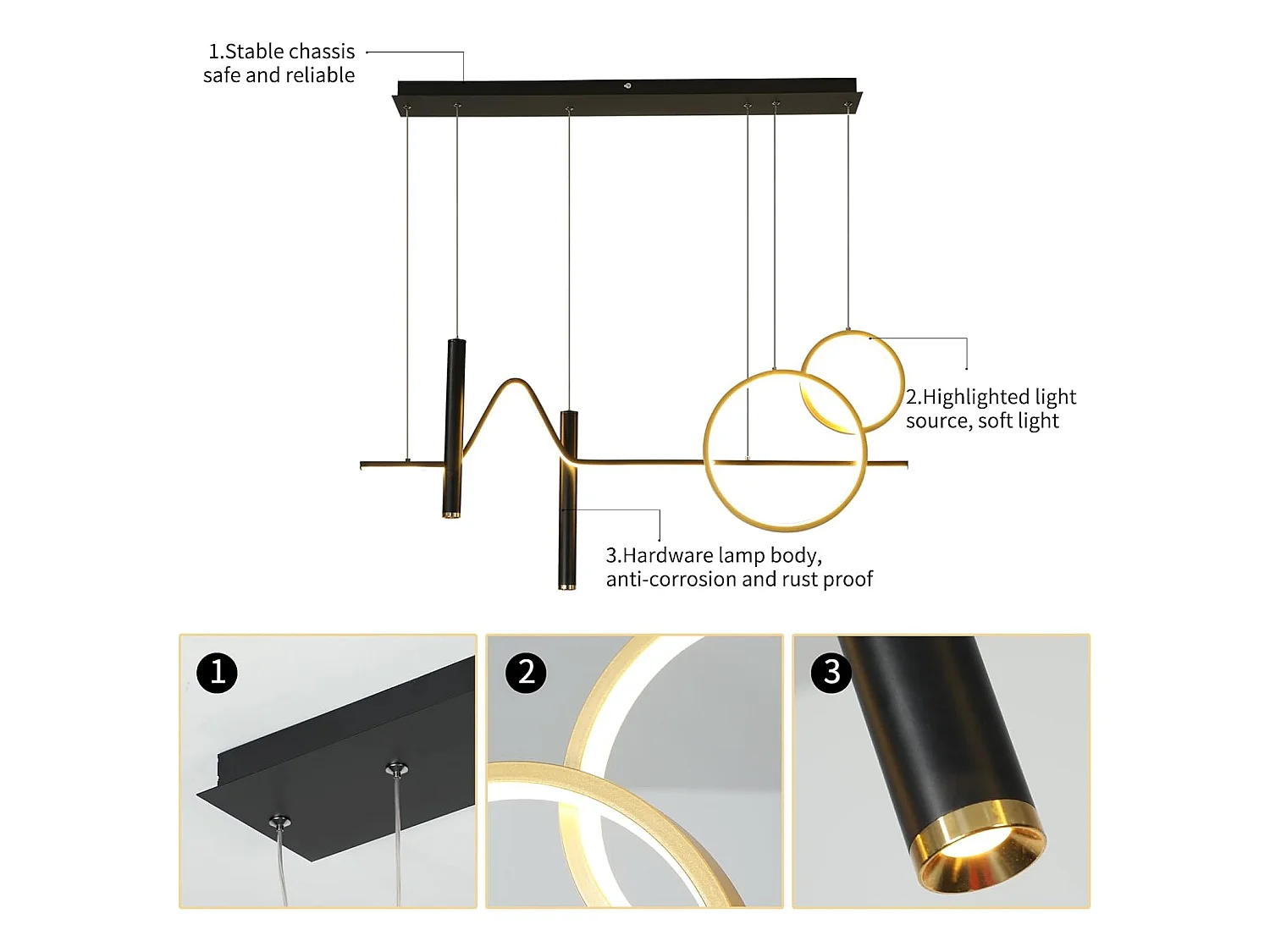 1.Stable chassis
safe and reliable

2.Highlighted light
source, soft light

3.Hardware lamp body,
anti-corrosion and rust proof

1

2

3