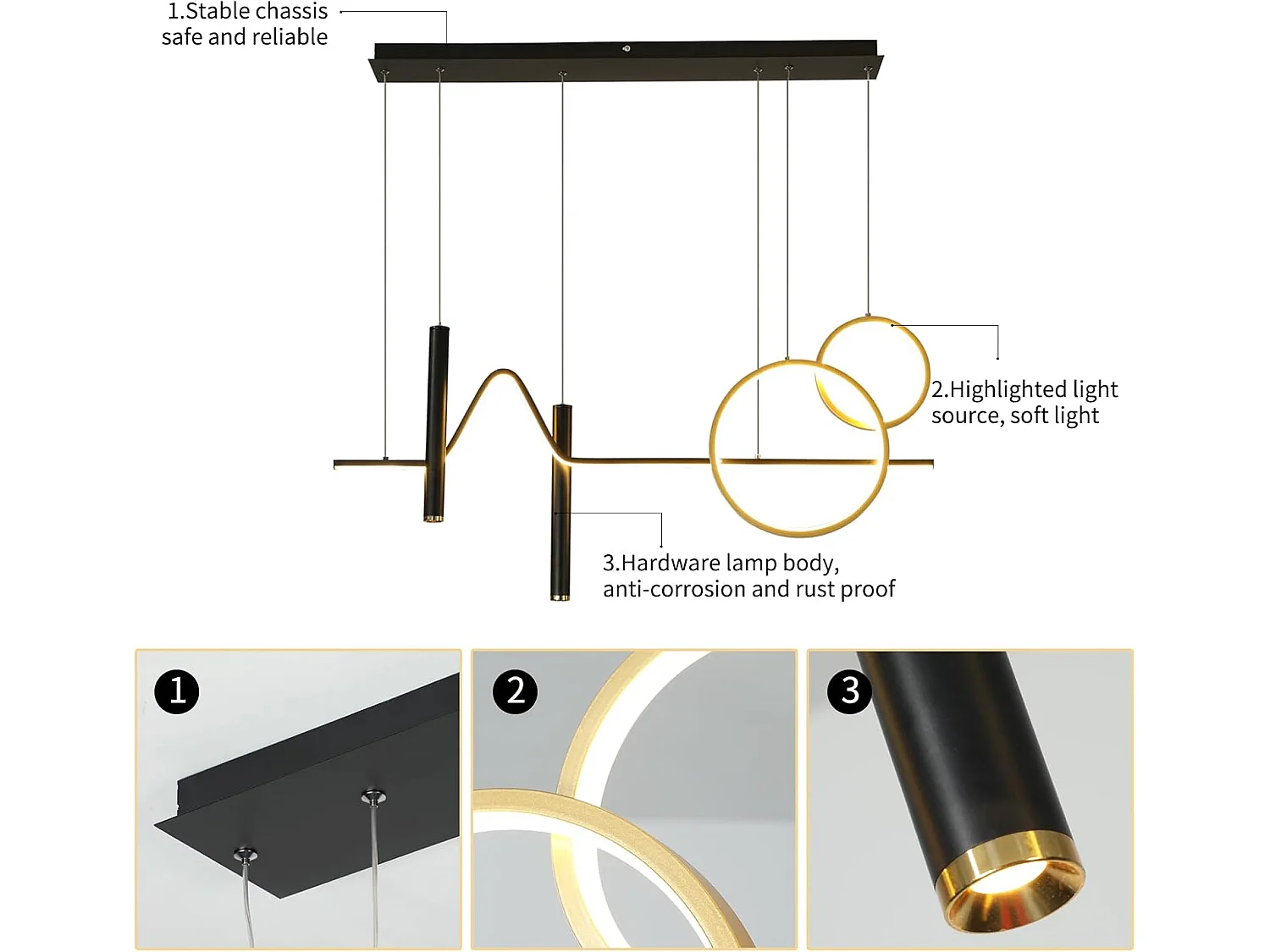 1.Stable chassis
safe and reliable

2.Highlighted light
source, soft light

3.Hardware lamp body,
anti-corrosion and rust proof

1

2

3