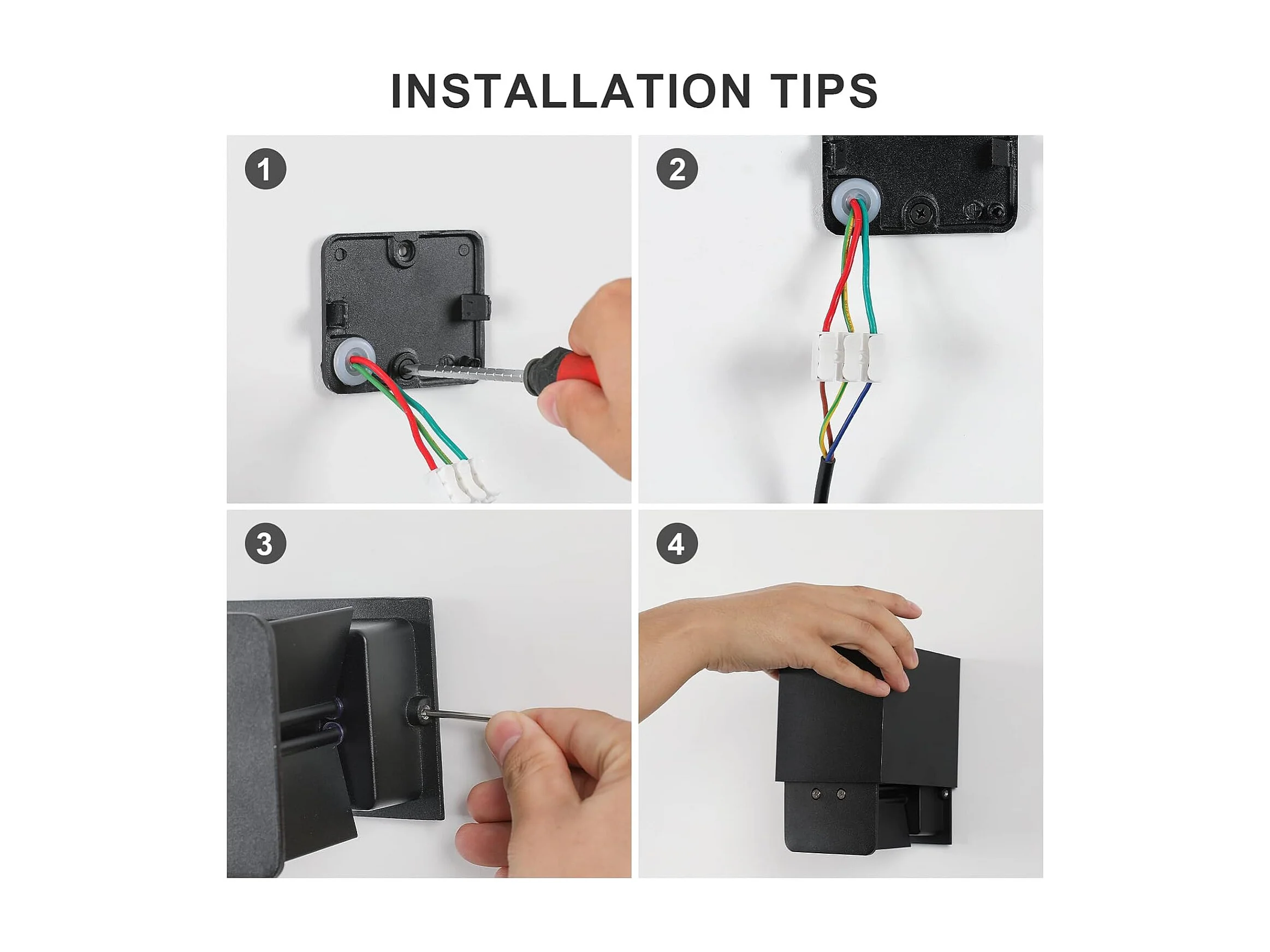 INSTALLATION TIPS

1

2

3

4