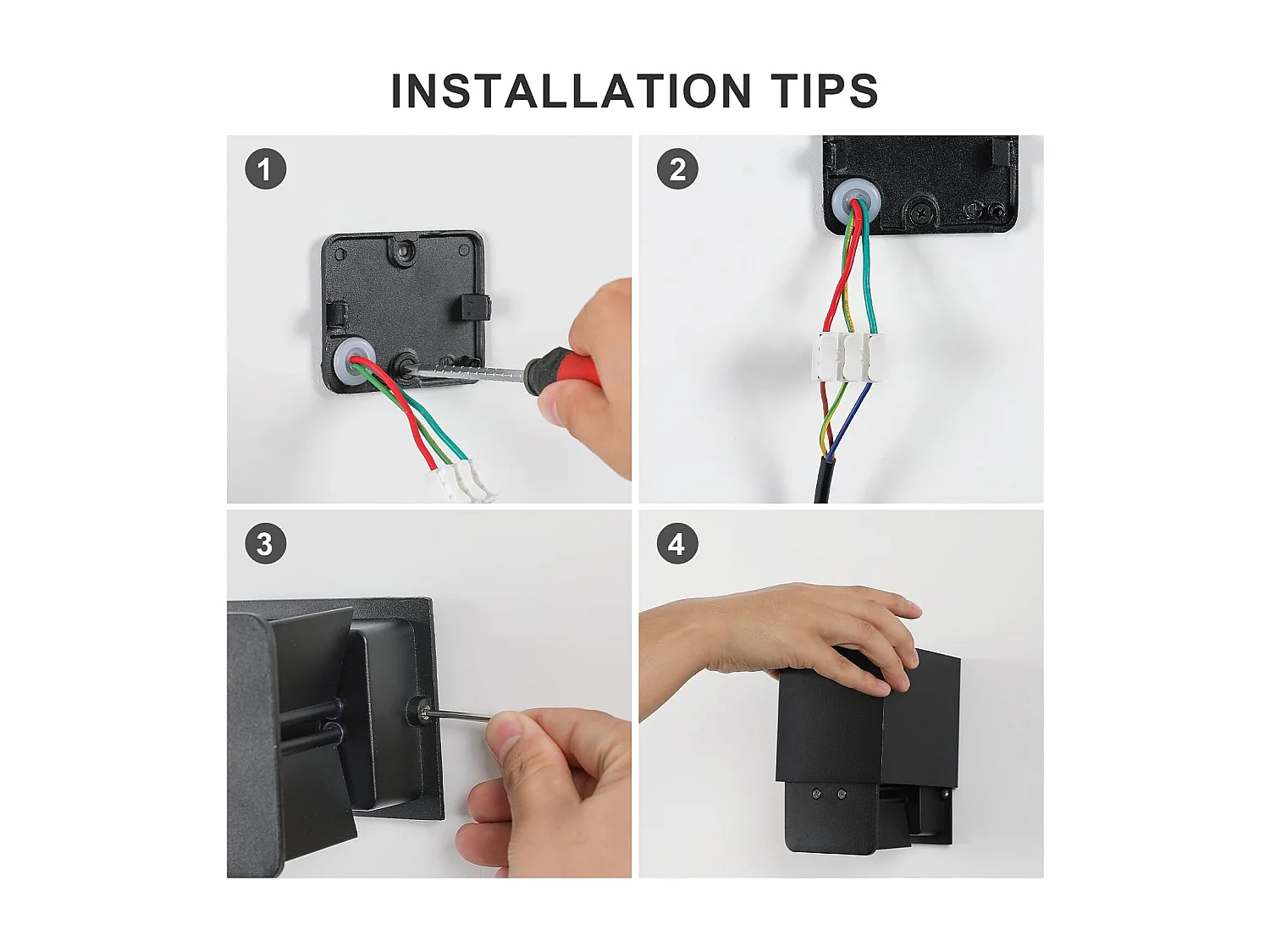 INSTALLATION TIPS

1

2

3

4