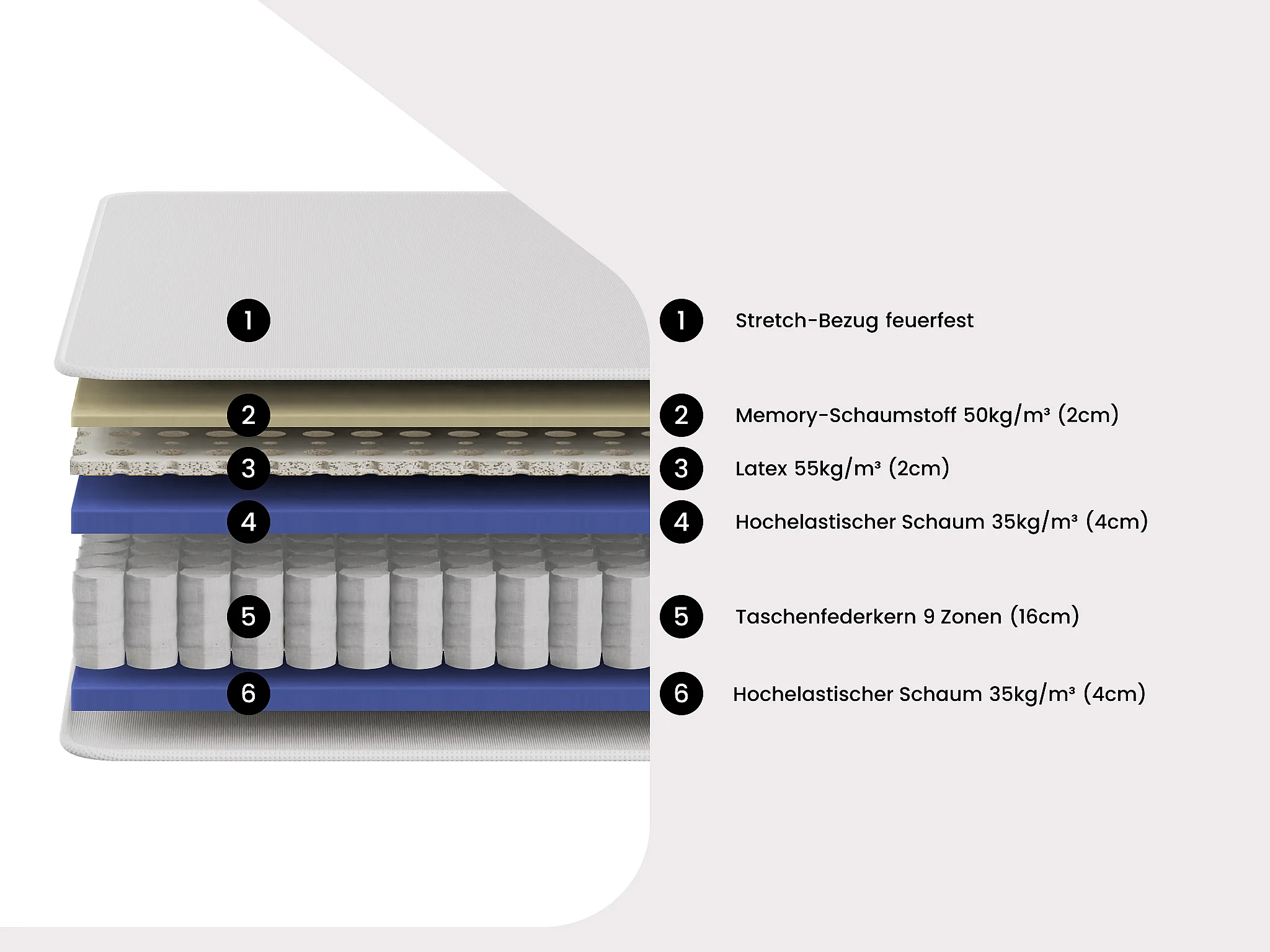 1
2
3
4
5
6

1 Stretch-Bezug feuerfest

2 Memory-Schaumstoff 50kg/m³ (2cm)

3 Latex 55kg/m³ (2cm)

4 Hochelastischer Schaum 35kg/m³ (4cm)

5 Taschenfederkern 9 Zonen (16cm)

6 Hochelastischer Schaum 35kg/m³ (4cm)