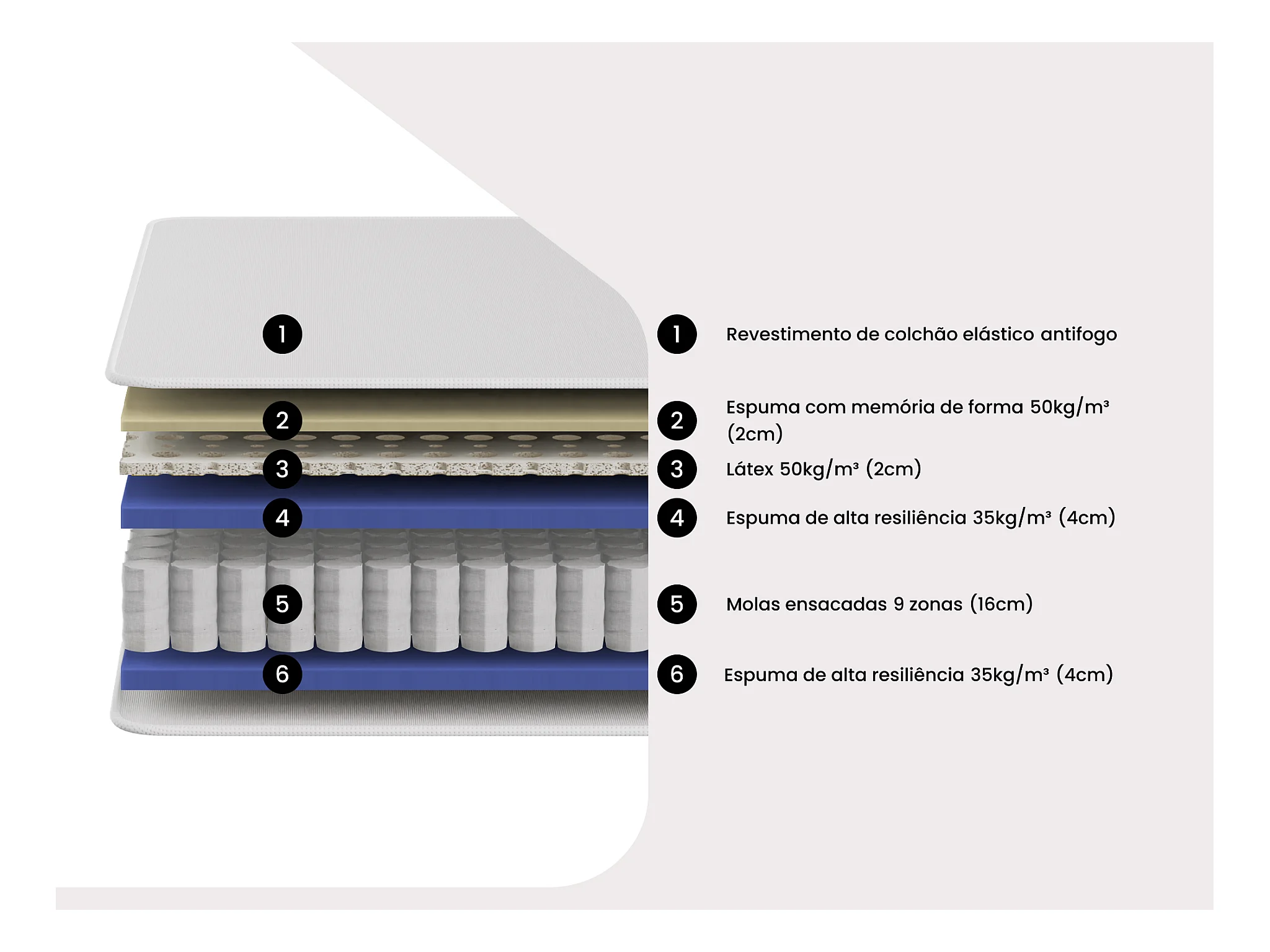 1
2
3
4
5
6

1 Revestimento de colchão elástico antifogo

2 Espuma com memória de forma 50kg/m³ (2cm)

3 Látex 50kg/m³ (2cm)

4 Espuma de alta resiliência 35kg/m³ (4cm)

5 Molas ensacadas 9 zonas (16cm)

6 Espuma de alta resiliência 35kg/m³ (4cm)