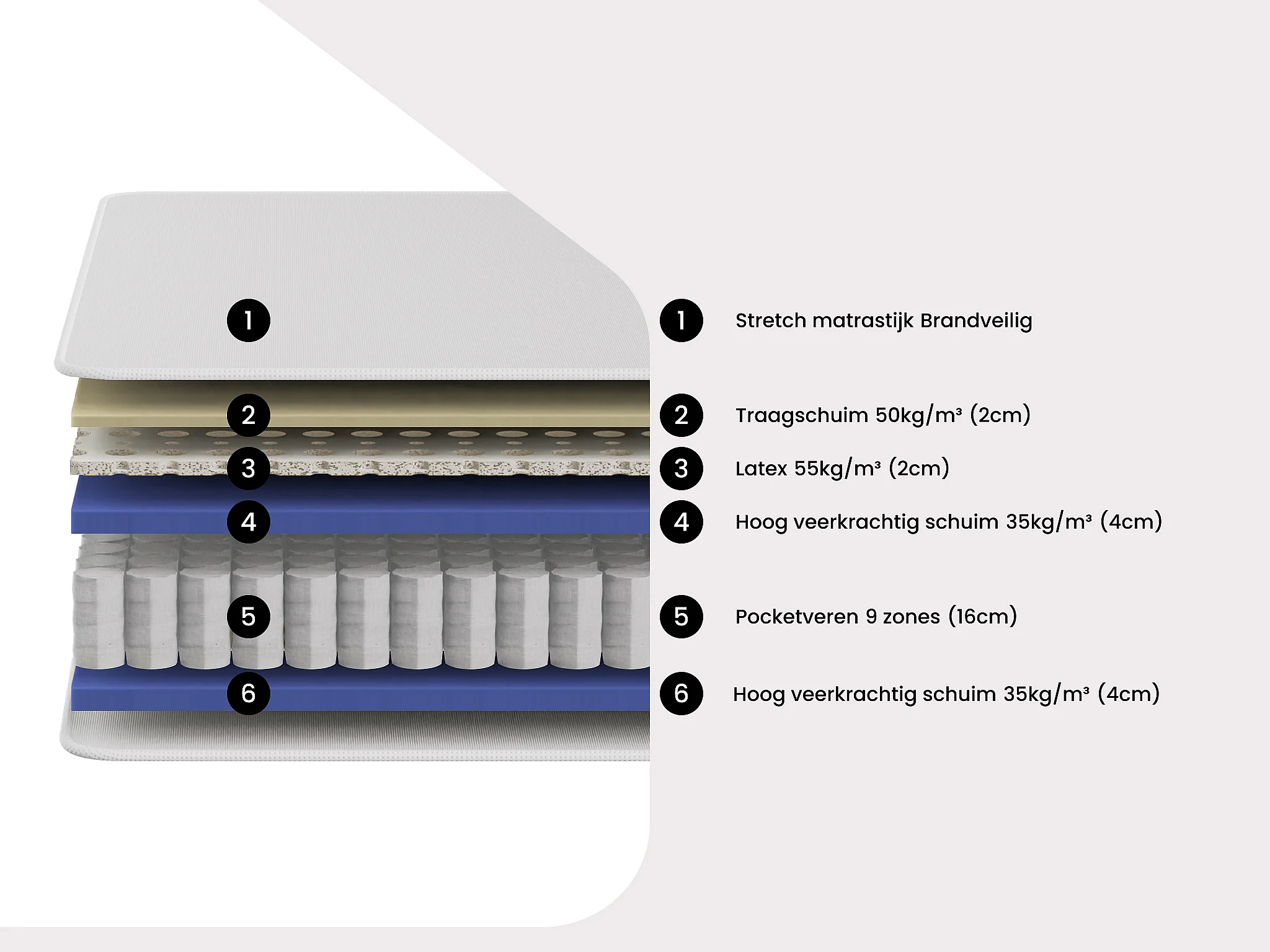 1
2
3
4
5
6

1 Stretch matrastijk Brandveilig

2 Traagschuim 50kg/m³ (2cm)

3 Latex 55kg/m³ (2cm)

4 Hoog veerkrachtig schuim 35kg/m³ (4cm)

5 Pocketveren 9 zones (16cm)

6 Hoog veerkrachtig schuim 35kg/m³ (4cm)